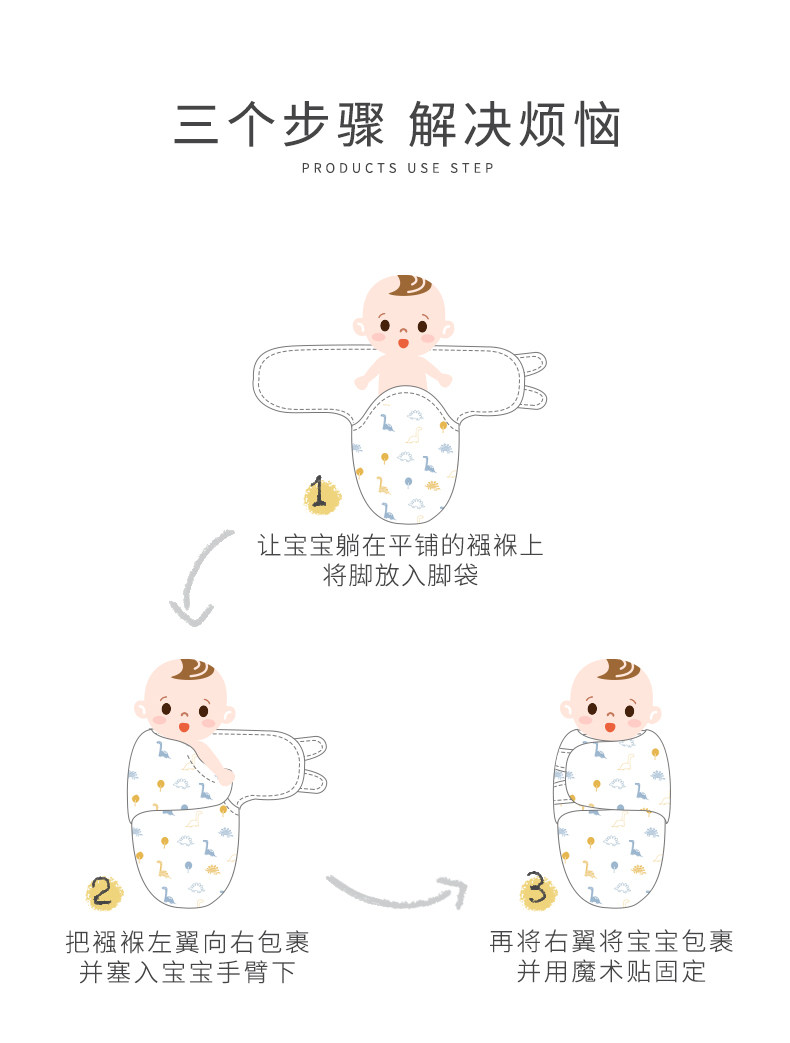 三个步骤 解决烦恼
PRODUCTS USE STEP

1
让宝宝躺在平铺的襁褓上
将脚放入脚袋

2
把襁褓左翼向右包裹
并塞入宝宝手臂下

3
再将右翼将宝宝包裹
并用魔术贴固定