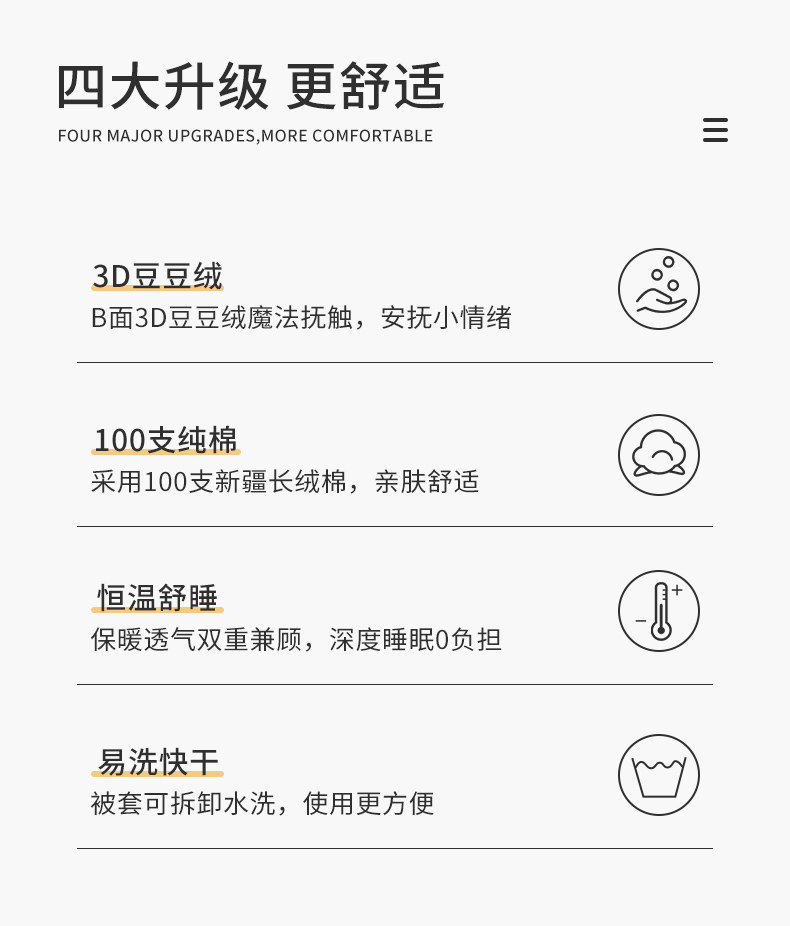 四大升级 更舒适
FOUR MAJOR UPGRADES,MORE COMFORTABLE

3D豆豆绒
B面3D豆豆绒魔法抚触，安抚小情绪

100支纯棉
采用100支新疆长绒棉，亲肤舒适

恒温舒睡
保暖透气双重兼顾，深度睡眠0负担

易洗快干
被套可拆卸水洗，使用更方便