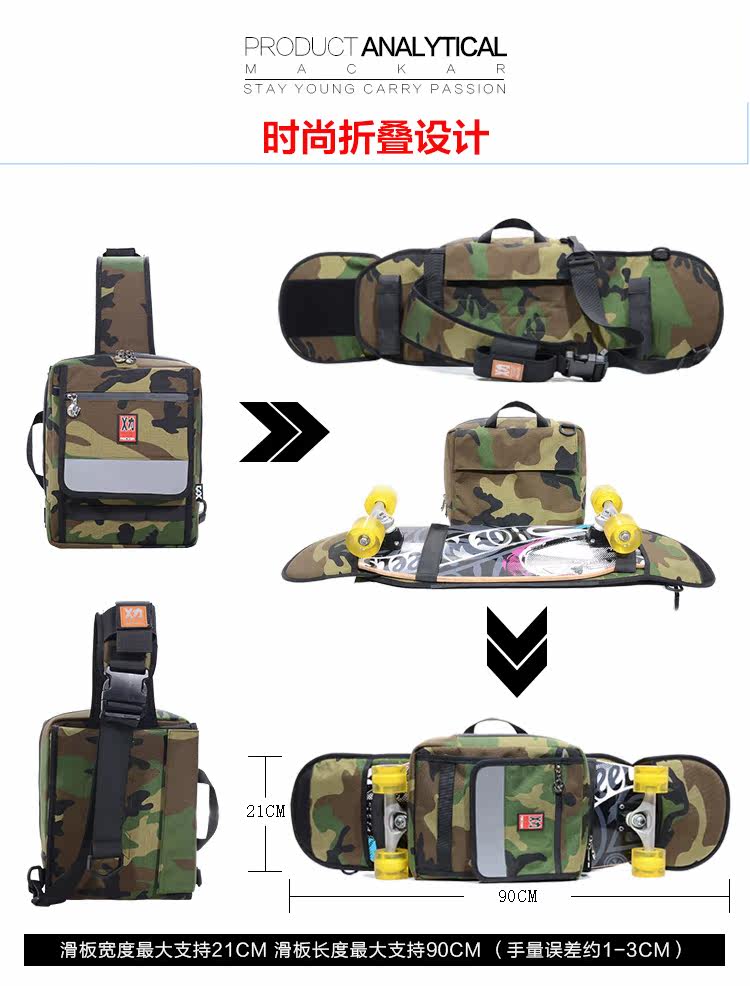 PRODUCT ANALYTICAL
M A C K A R
STAY YOUNG CARRY PASSION

时尚折叠设计

21CM

90CM

滑板宽度最大支持21CM 滑板长度最大支持90CM （手量误差约1-3CM）