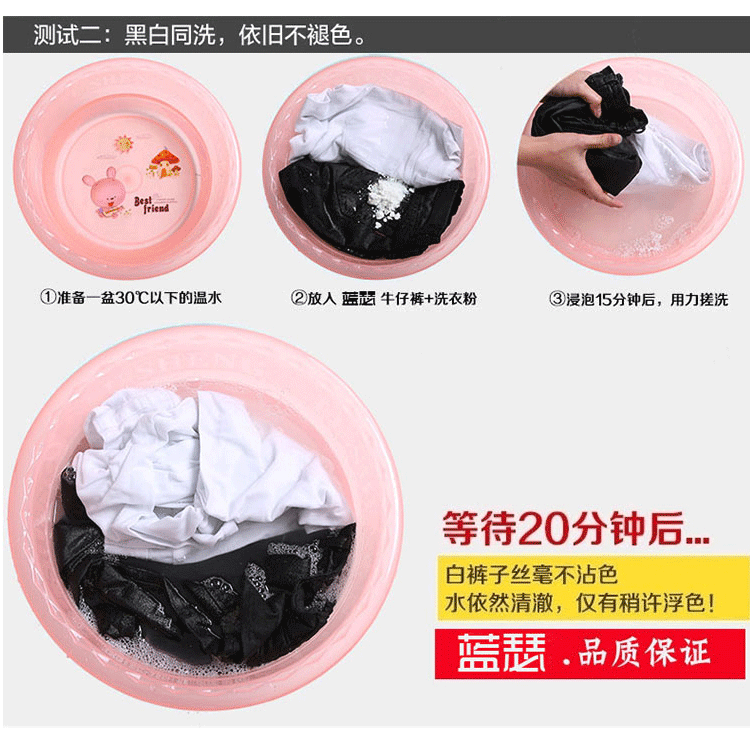 测试二：黑白同洗，依旧不褪色。

Best friend

①准备一盆30℃以下的温水

②放入 蓝瑟 牛仔裤+洗衣粉

③浸泡15分钟后，用力搓洗

等待20分钟后...

白裤子丝毫不沾色
水依然清澈，仅有稍许浮色！

蓝瑟 .品质保证