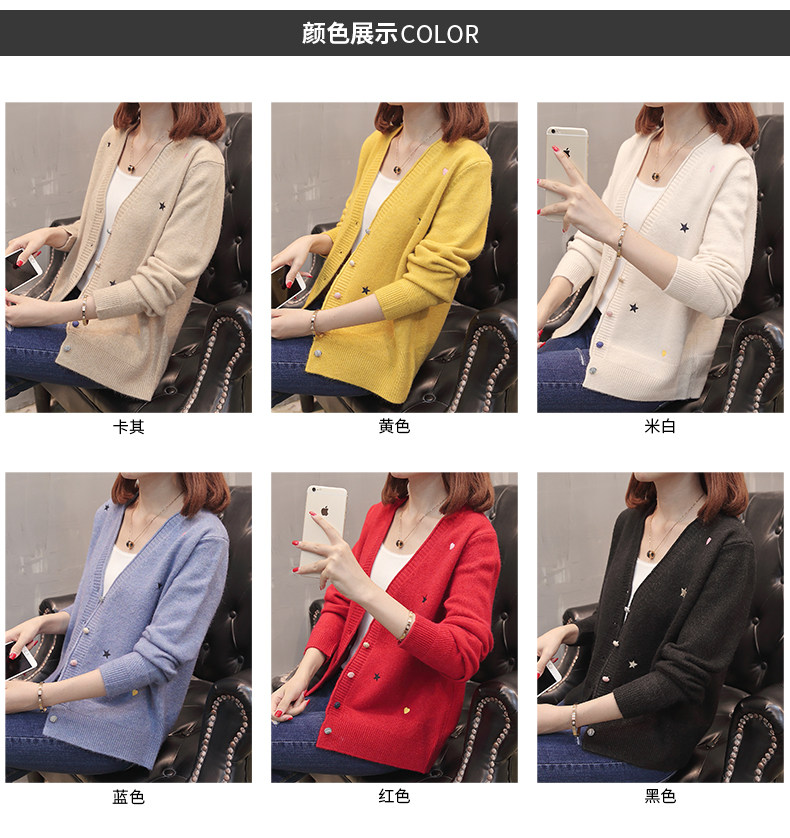 颜色展示COLOR

卡其

黄色

米白

蓝色

红色

黑色