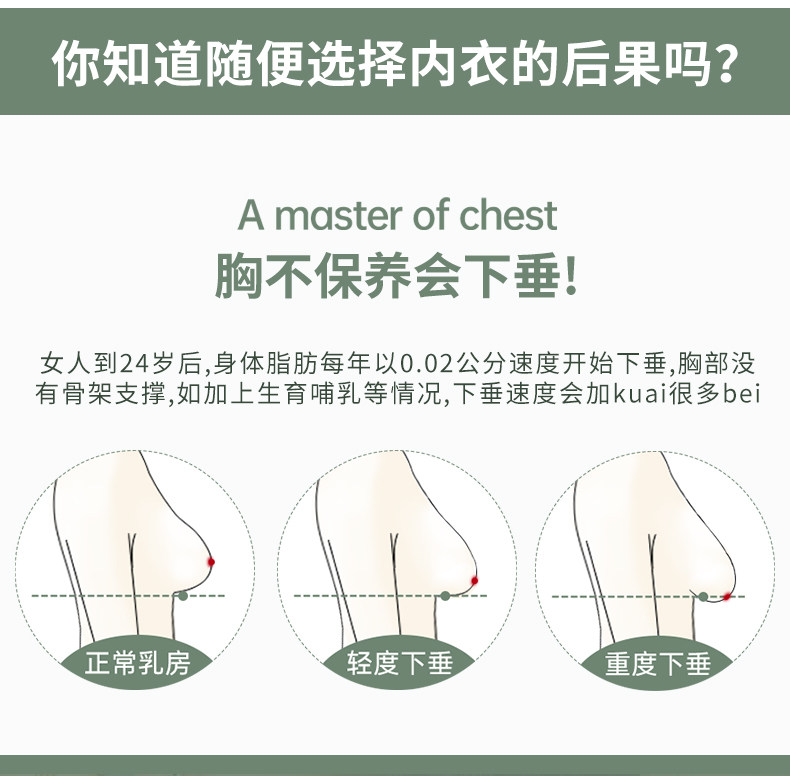 你知道随便选择内衣的后果吗？

A master of chest
胸不保养会下垂！

女人到24岁后,身体脂肪每年以0.02公分速度开始下垂,胸部没有骨架支撑,如加上生育哺乳等情况,下垂速度会加kuai很多bei

正常乳房

轻度下垂

重度下垂