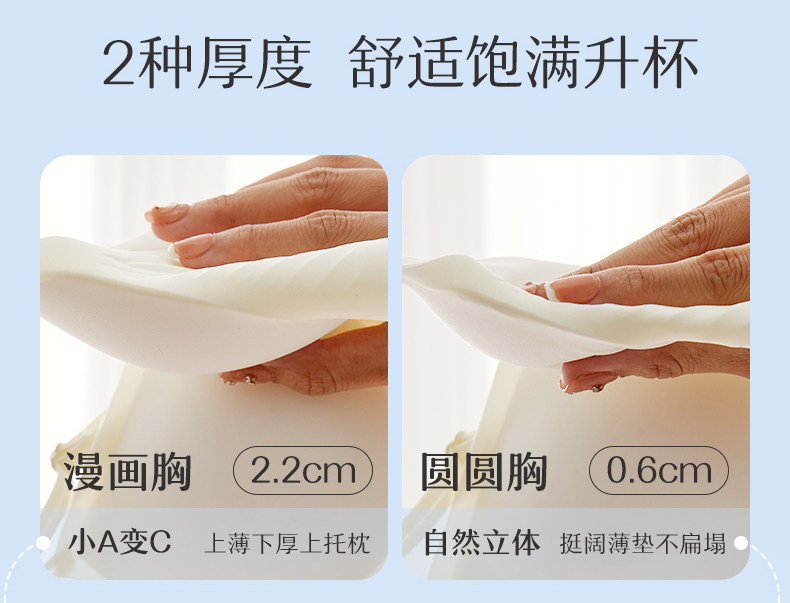 2种厚度 舒适饱满升杯

漫画胸 2.2cm

小A变C 上薄下厚上托枕

圆圆胸 0.6cm

自然立体 挺阔薄垫不扁塌