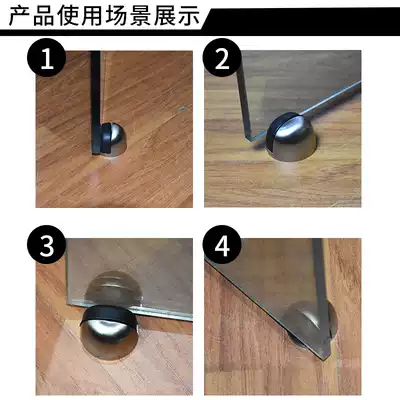 产品使用场景展示

1

2

3

4