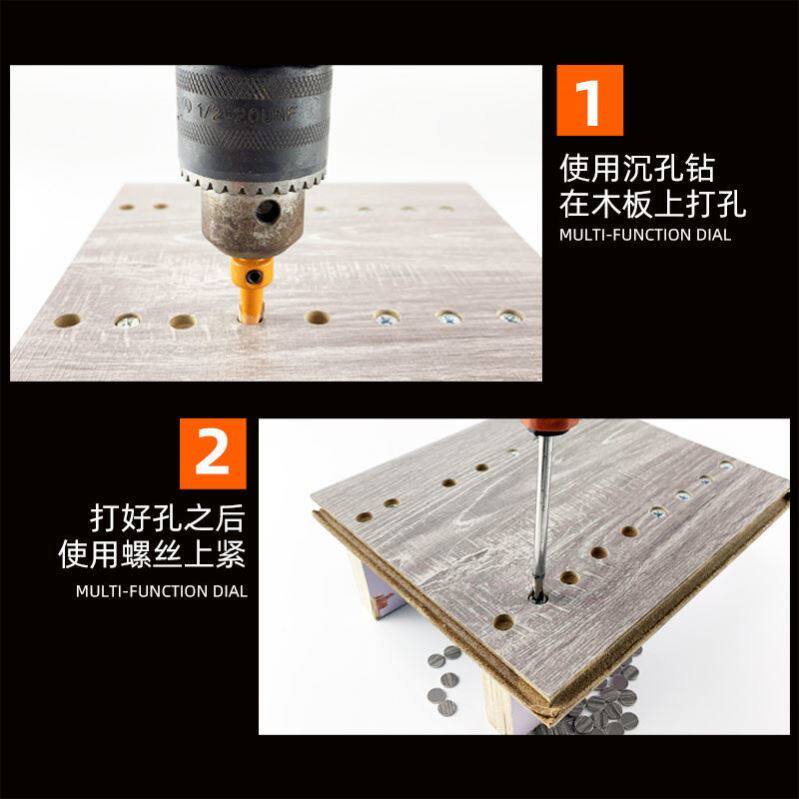 1/2-20UNF

1

使用沉孔钻
在木板上打孔

MULTI-FUNCTION DIAL

2

打好孔之后
使用螺丝上紧

MULTI-FUNCTION DIAL