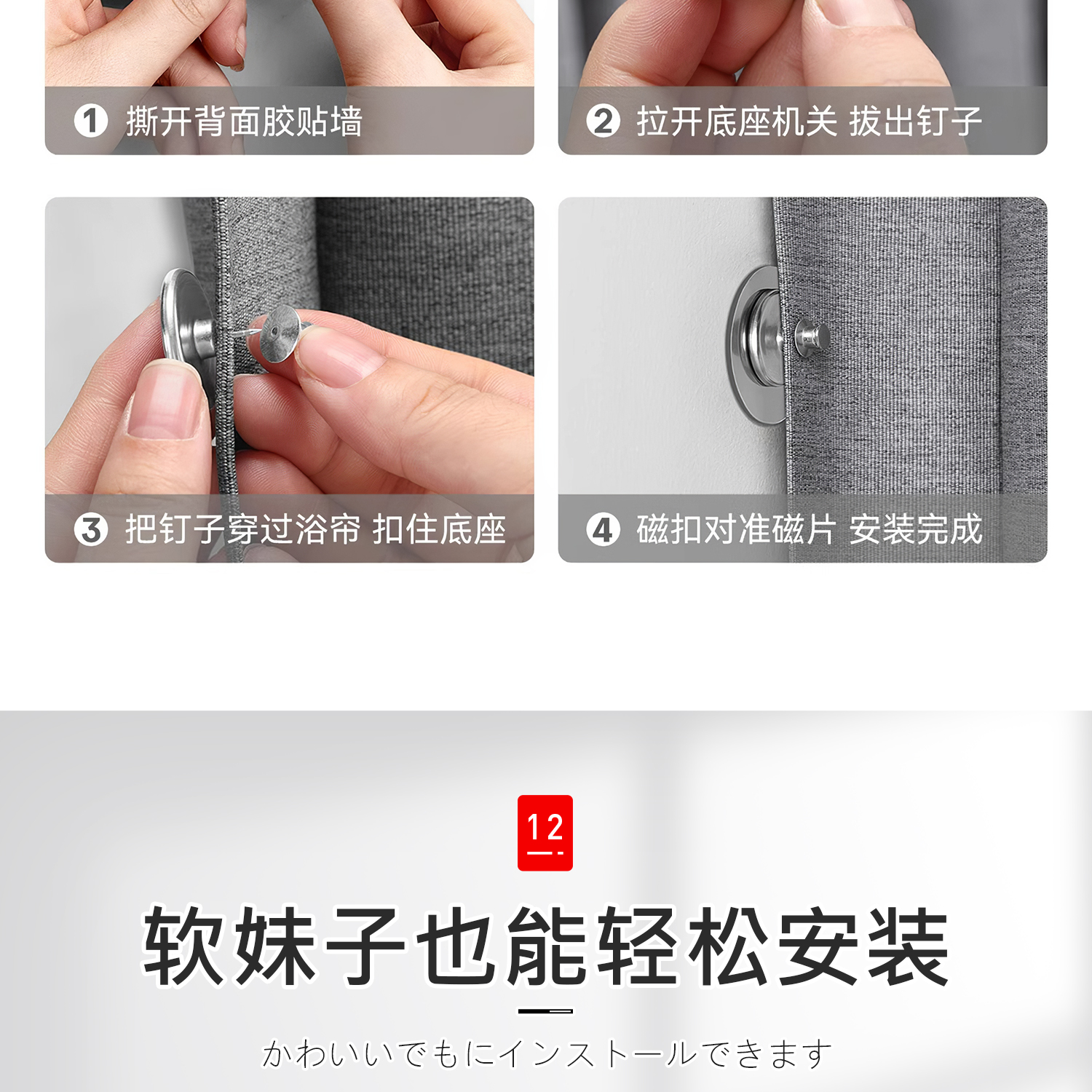 1 撕开背面胶贴墙

2 拉开底座机关 拔出钉子

3 把钉子穿过浴帘 扣住底座

4 磁扣对准磁片 安装完成

12

软妹子也能轻松安装

かわいいでもにインストールできます