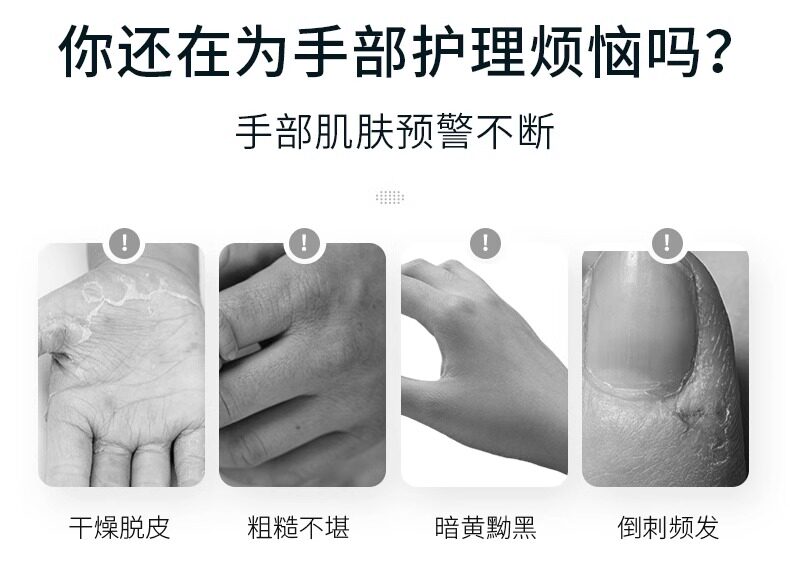 你还在为手部护理烦恼吗?

手部肌肤预警不断

!

!

!

!

干燥脱皮

粗糙不堪

暗黄黝黑

倒刺频发