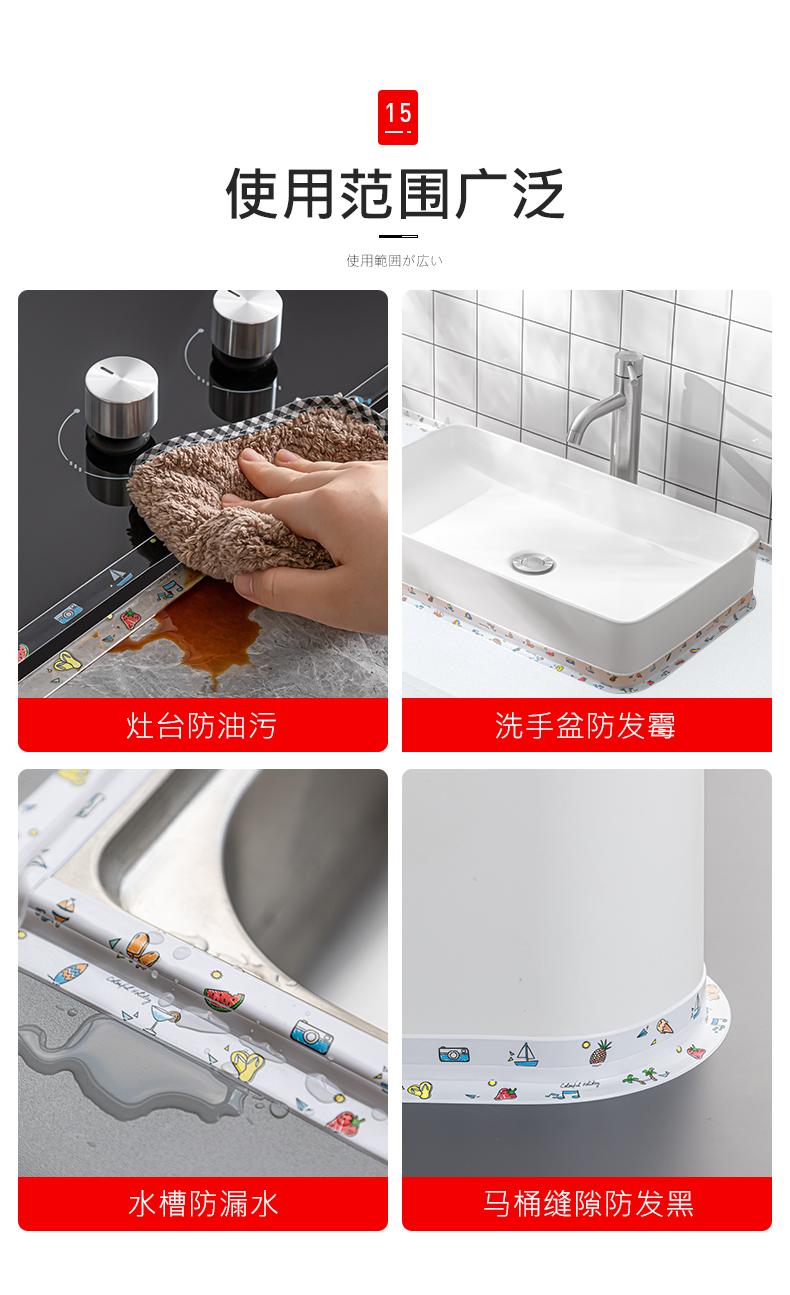 15

使用范围广泛

使用範囲が広い

灶台防油污

洗手盆防发霉

水槽防漏水

马桶缝隙防发黑