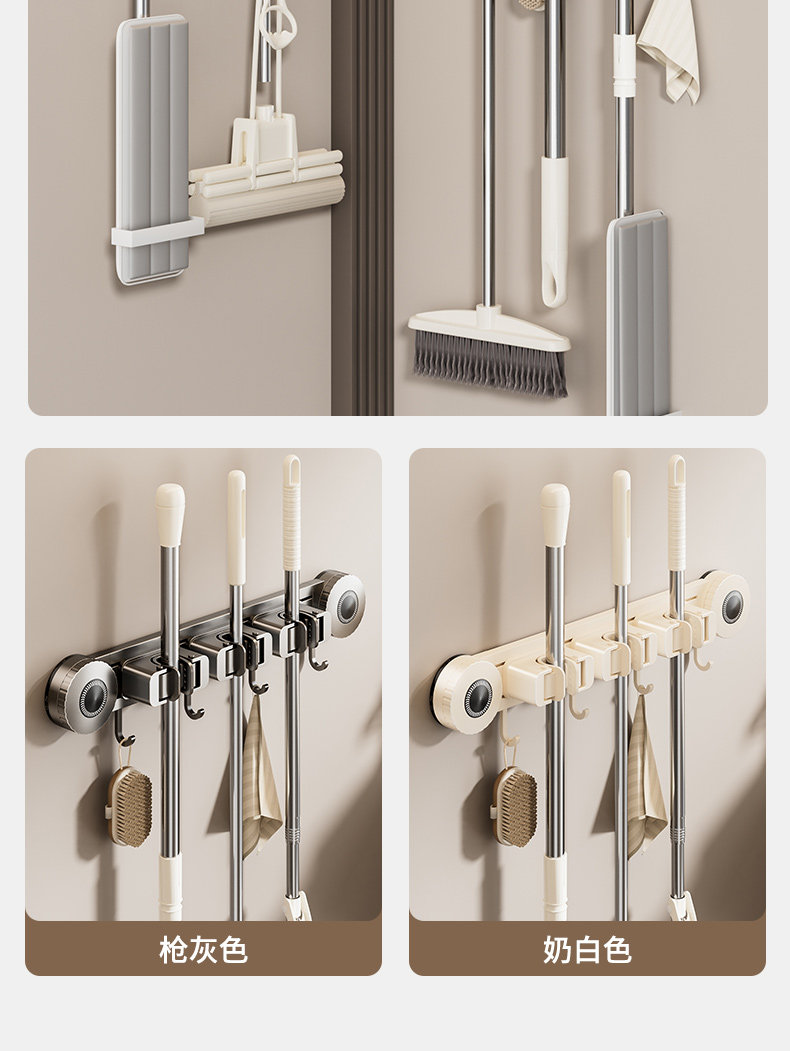 枪灰色

奶白色