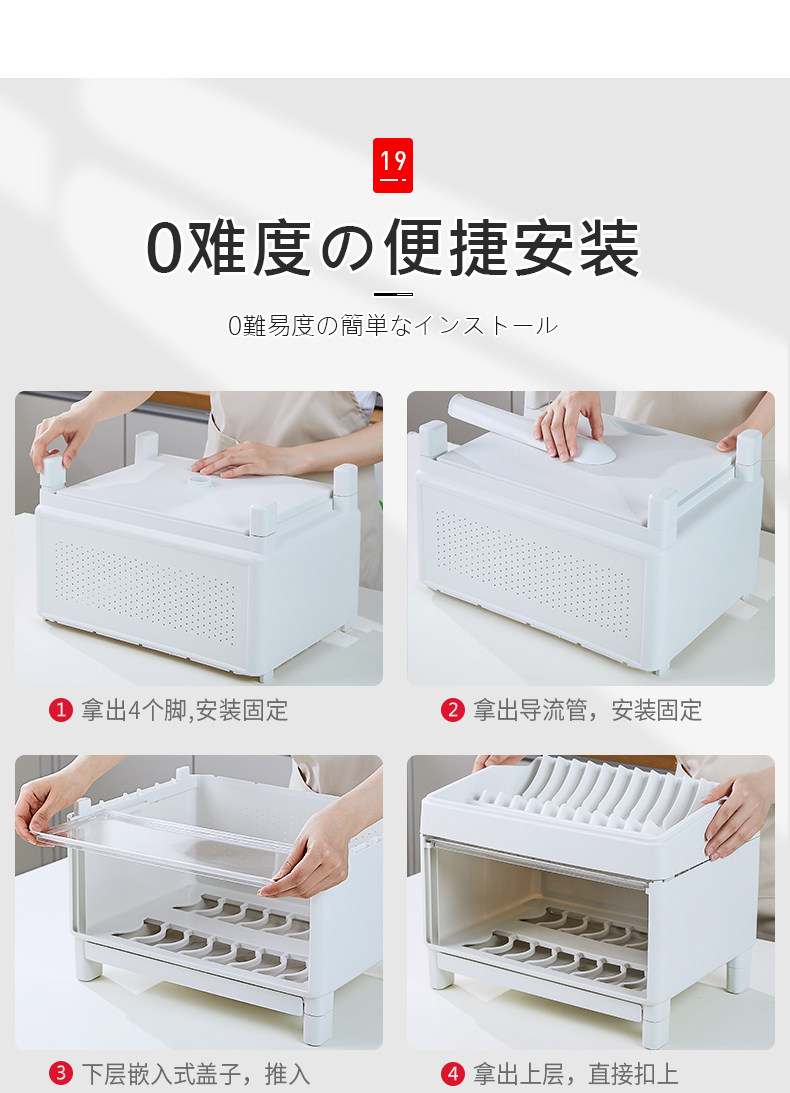 19

0难度の便捷安装

0難易度の簡単なインストール

1 拿出4个脚,安装固定

2 拿出导流管，安装固定

3 下层嵌入式盖子，推入

4 拿出上层，直接扣上