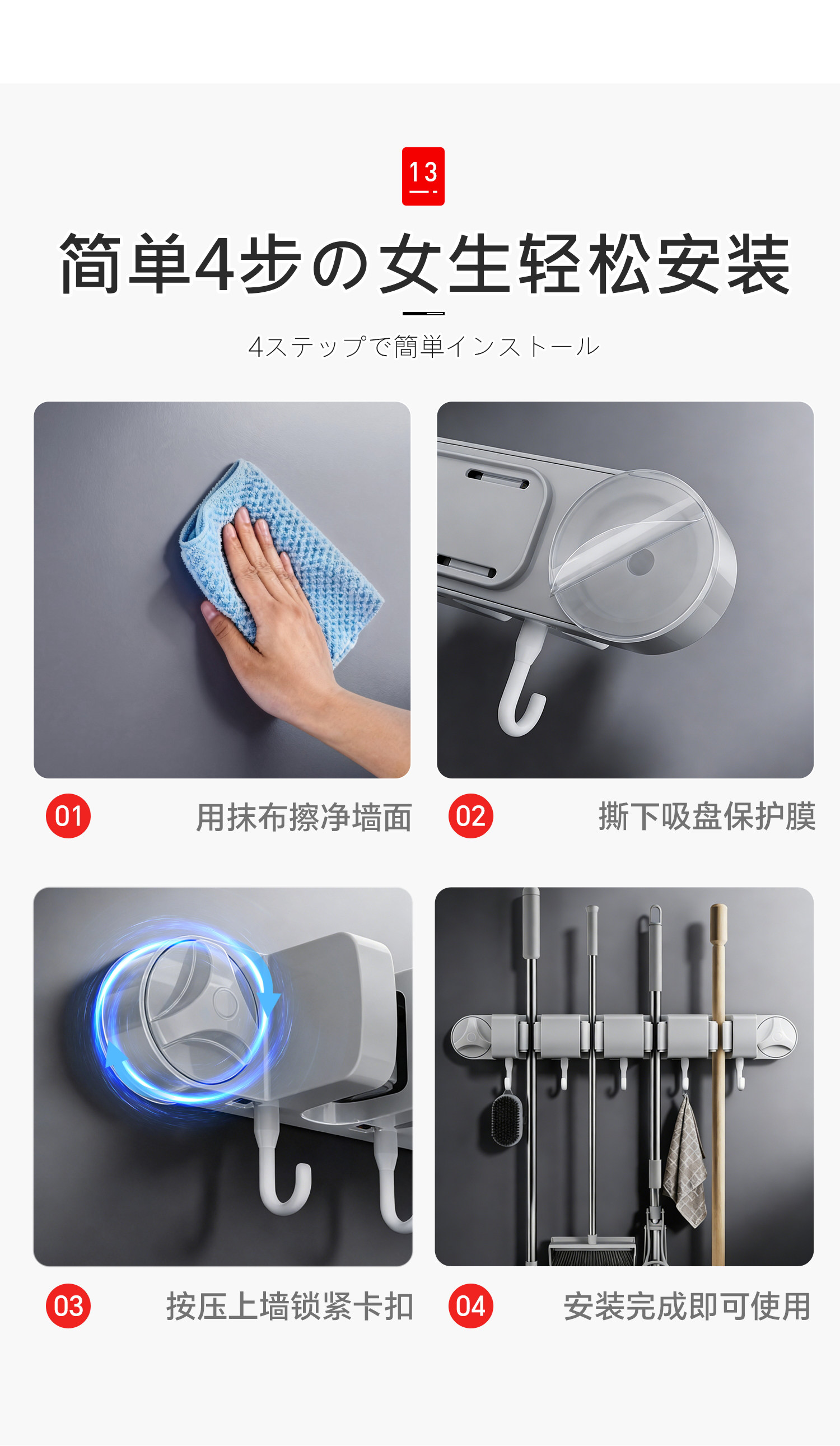 13

简单4步の女生轻松安装

4ステップで簡単インストール

01 用抹布擦净墙面

02 撕下吸盘保护膜

03 按压上墙锁紧卡扣

04 安装完成即可使用