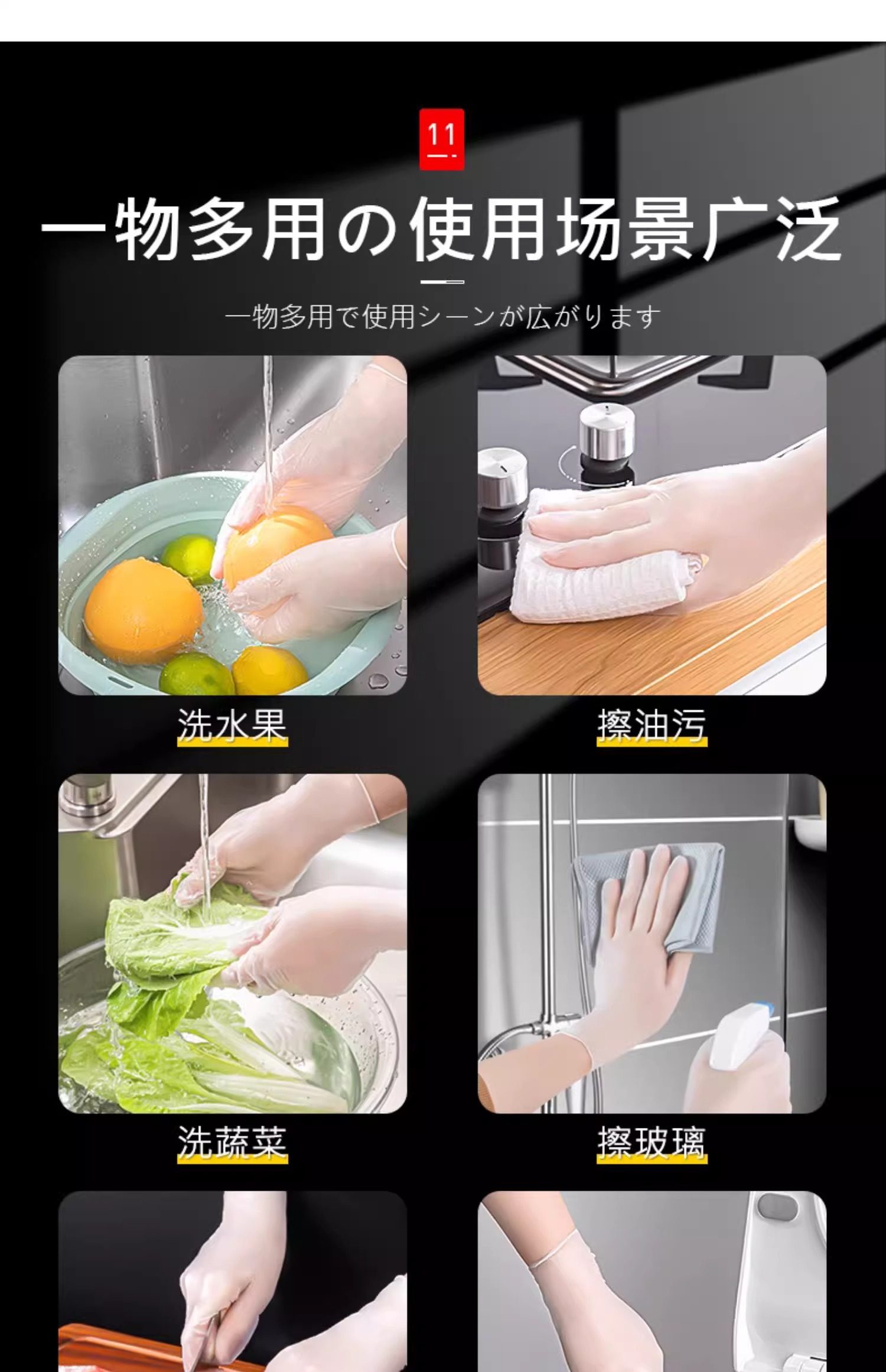 11

一物多用の使用场景广泛

一物多用で使用シーンが広がります

洗水果

擦油污

洗蔬菜

擦玻璃