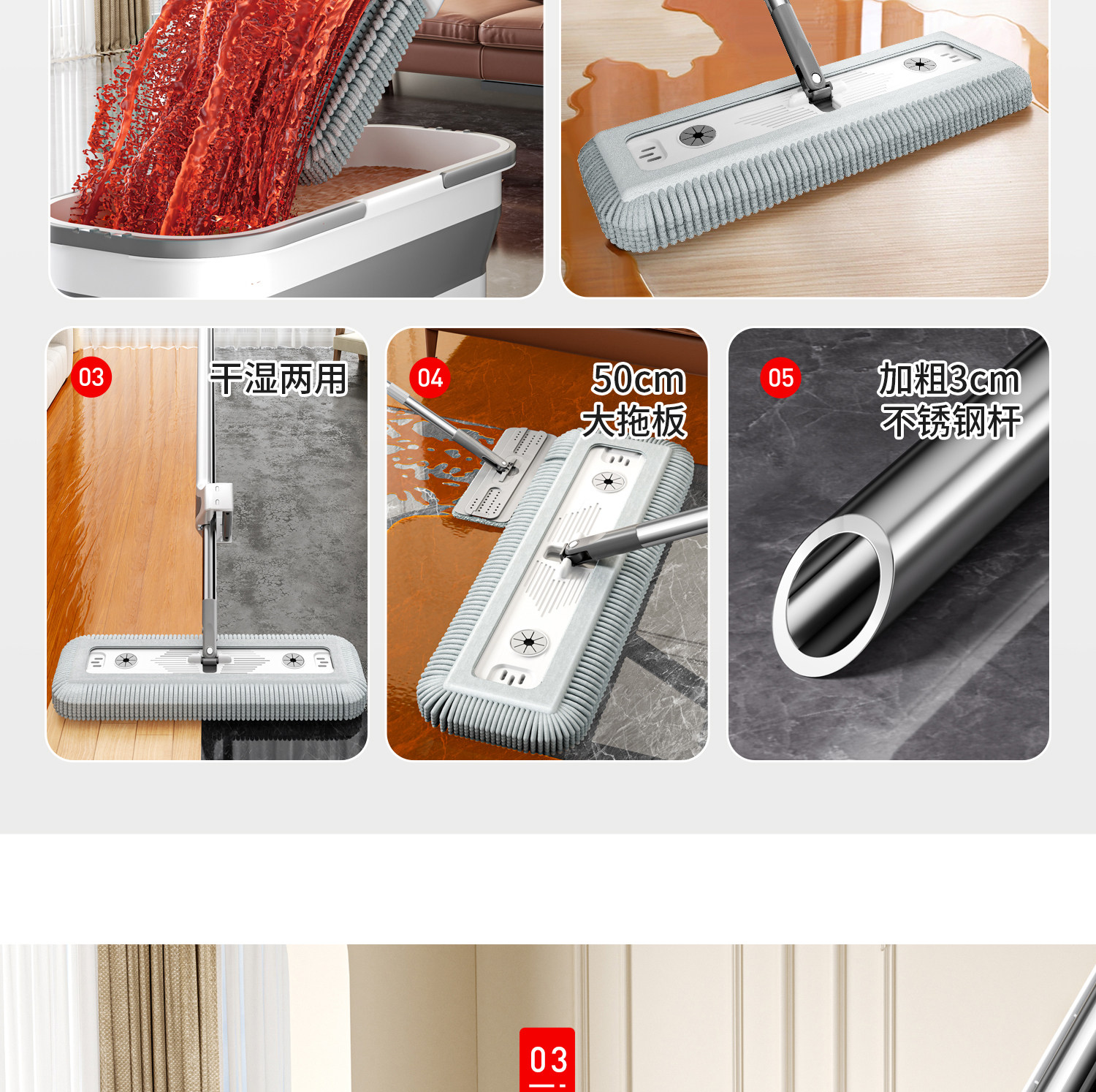 03

干湿两用

04

50cm
大拖板

05

加粗3cm
不锈钢杆

03