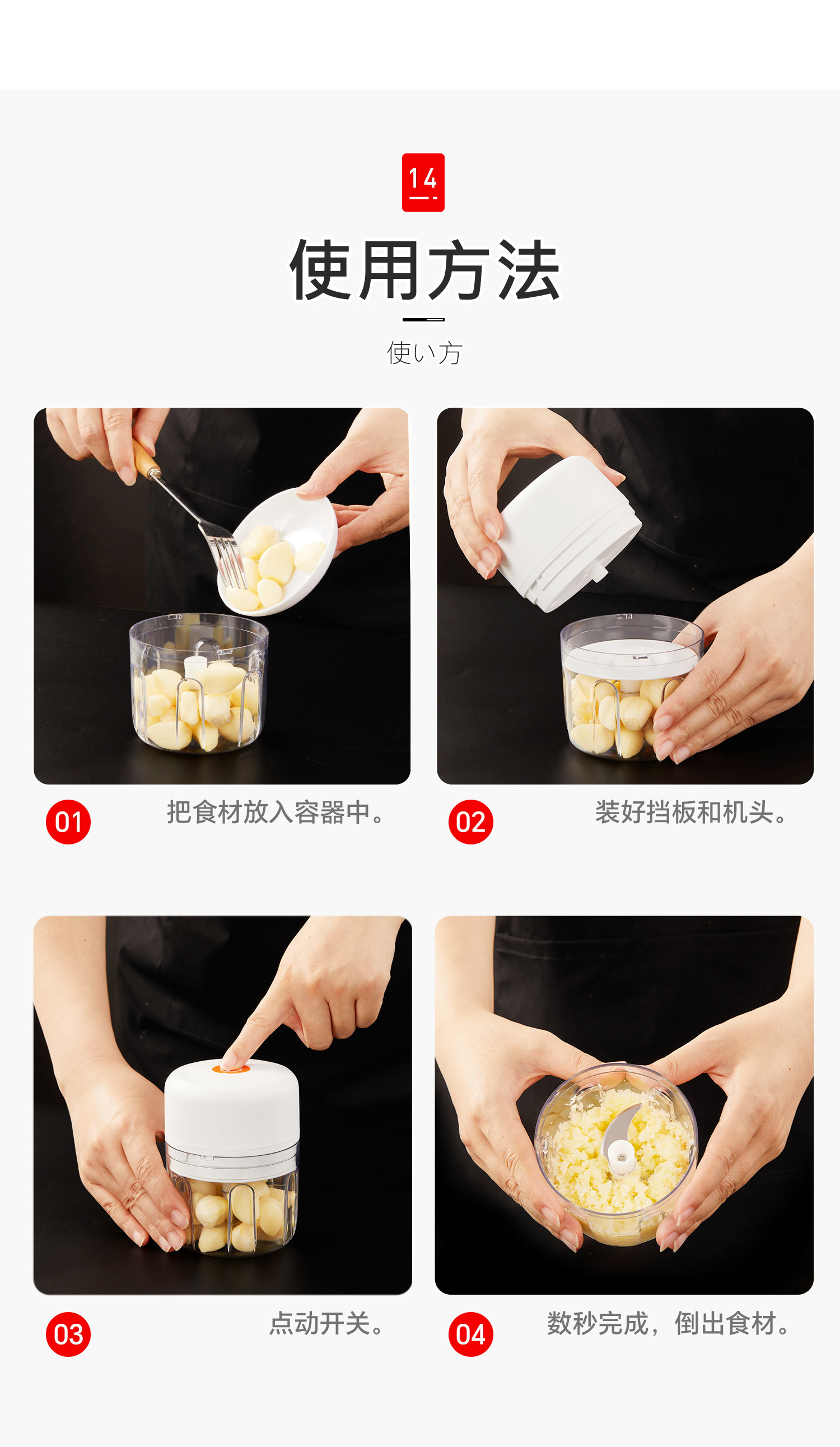 14

使用方法

使い方

01 把食材放入容器中。

02 装好挡板和机头。

03 点动开关。

04 数秒完成，倒出食材。