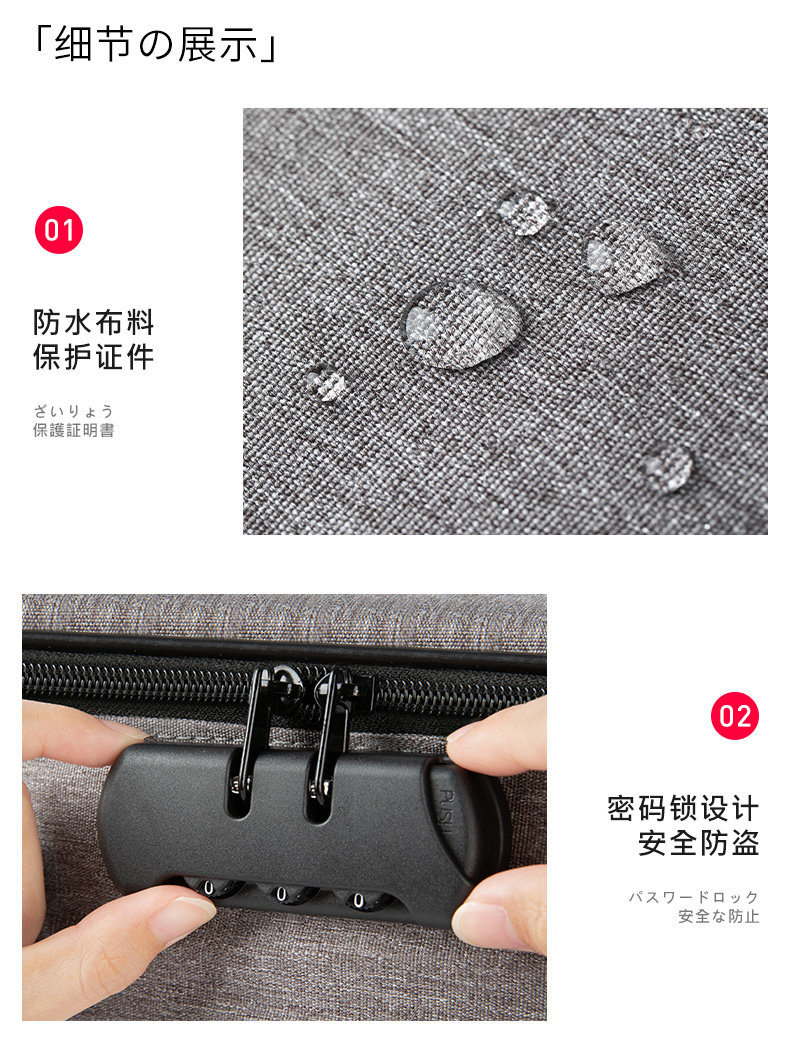 「细节の展示」

01

防水布料
保护证件

ざいりょう
保護証明書

PUSH

0 0 0

02

密码锁设计
安全防盗

パスワードロック
安全な防止