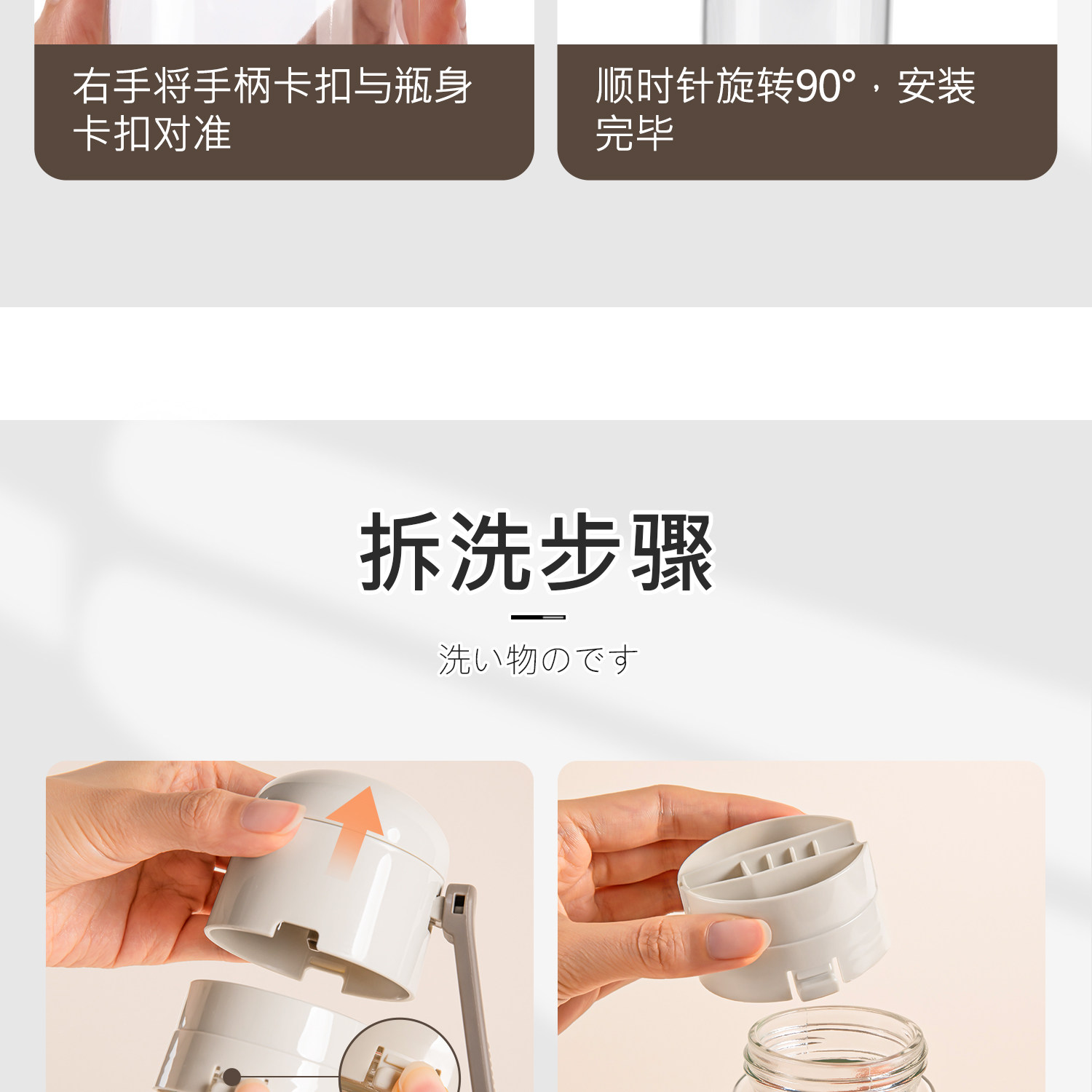 右手将手柄卡扣与瓶身卡扣对准

顺时针旋转90°，安装完毕

拆洗步骤

洗い物のです