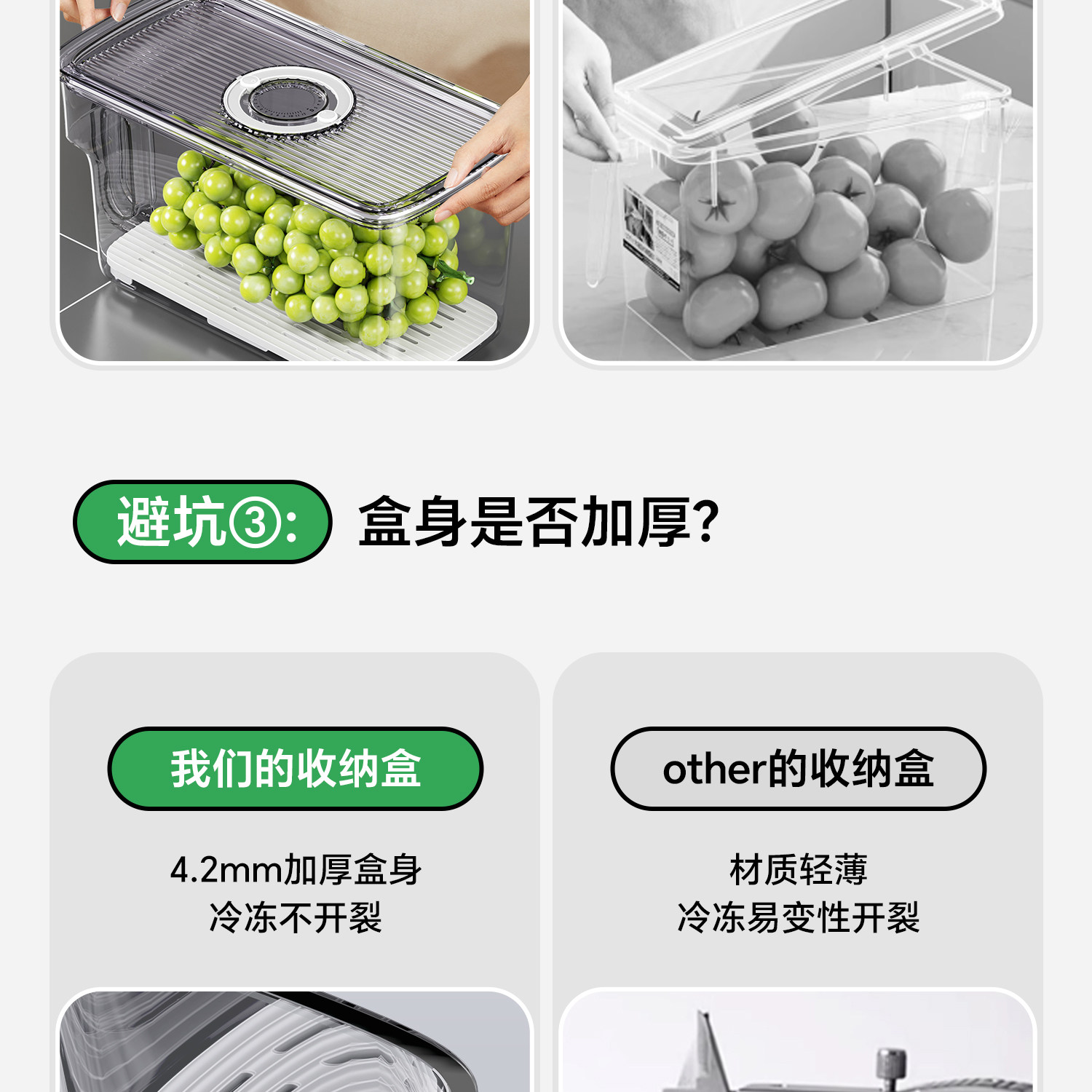 避坑③: 盒身是否加厚?

我们的收纳盒

4.2mm加厚盒身
冷冻不开裂

other的收纳盒

材质轻薄
冷冻易变性开裂