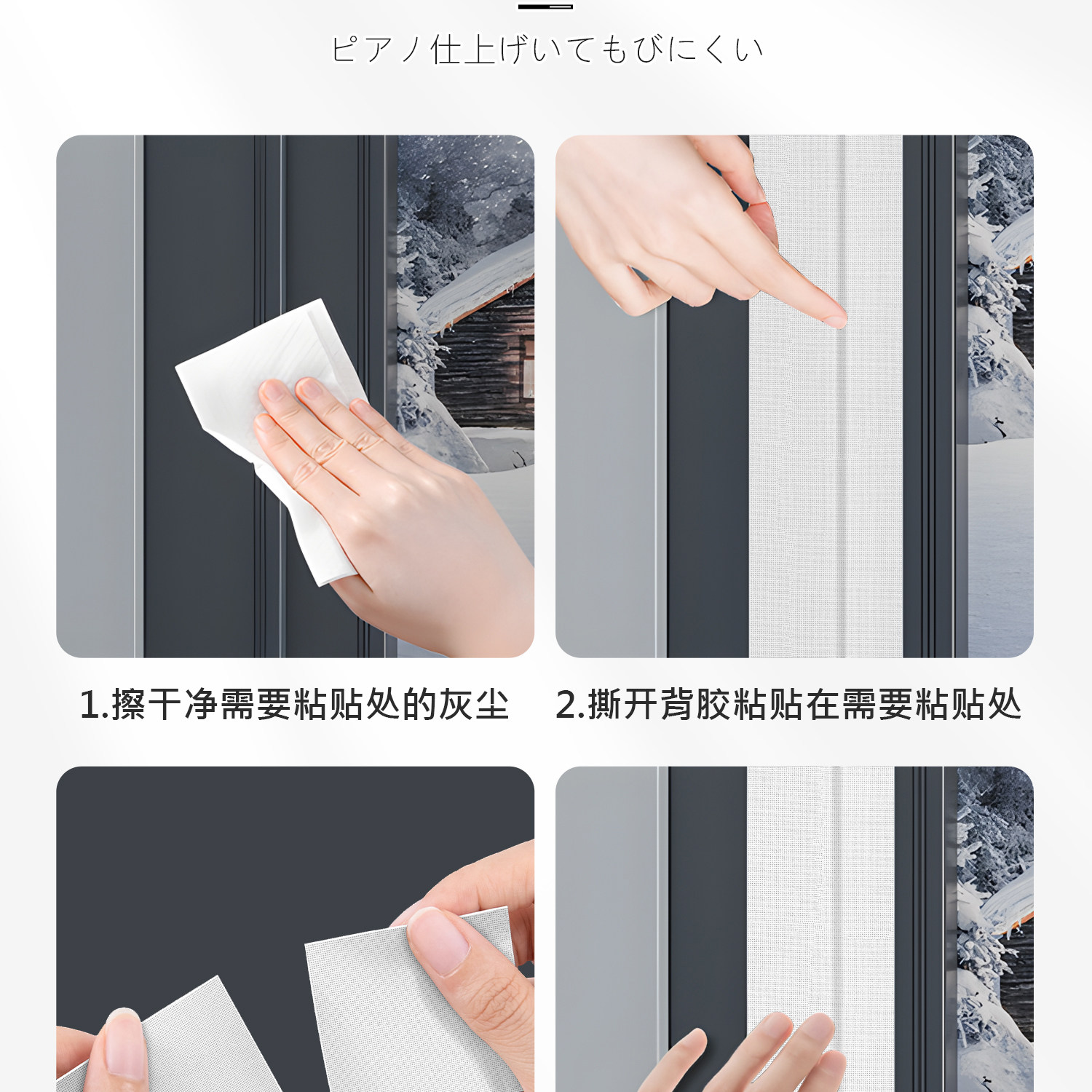 ピアノ仕上げいてもびにくい

1.擦干净需要粘贴处的灰尘

2.撕开背胶粘贴在需要粘贴处