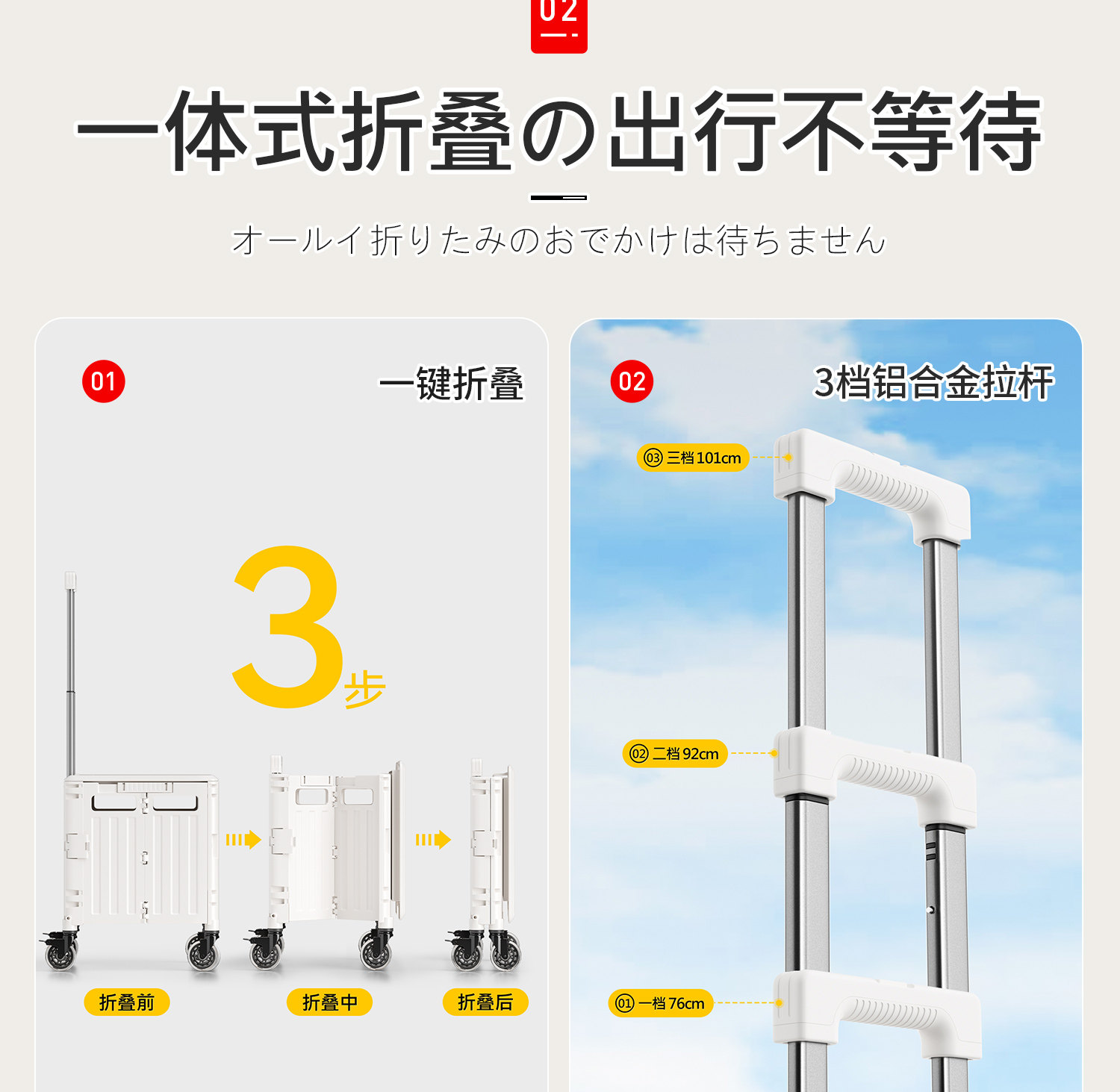 02

一体式折叠の出行不等待

オールイ折りたみのおでかけは待ちません

01

一键折叠

3步

折叠前

折叠中

折叠后

02

3档铝合金拉杆

03 三档 101cm

02 二档 92cm

01 一档 76cm