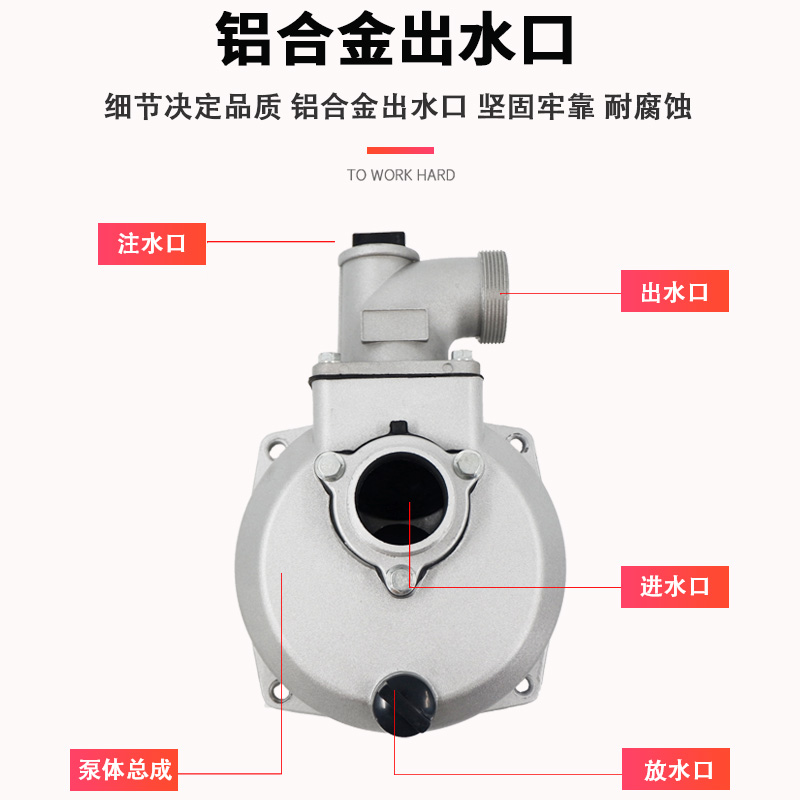 铝合金出水口

细节决定品质 铝合金出水口 坚固牢靠 耐腐蚀

TO WORK HARD

注水口

出水口

进水口

泵体总成

放水口