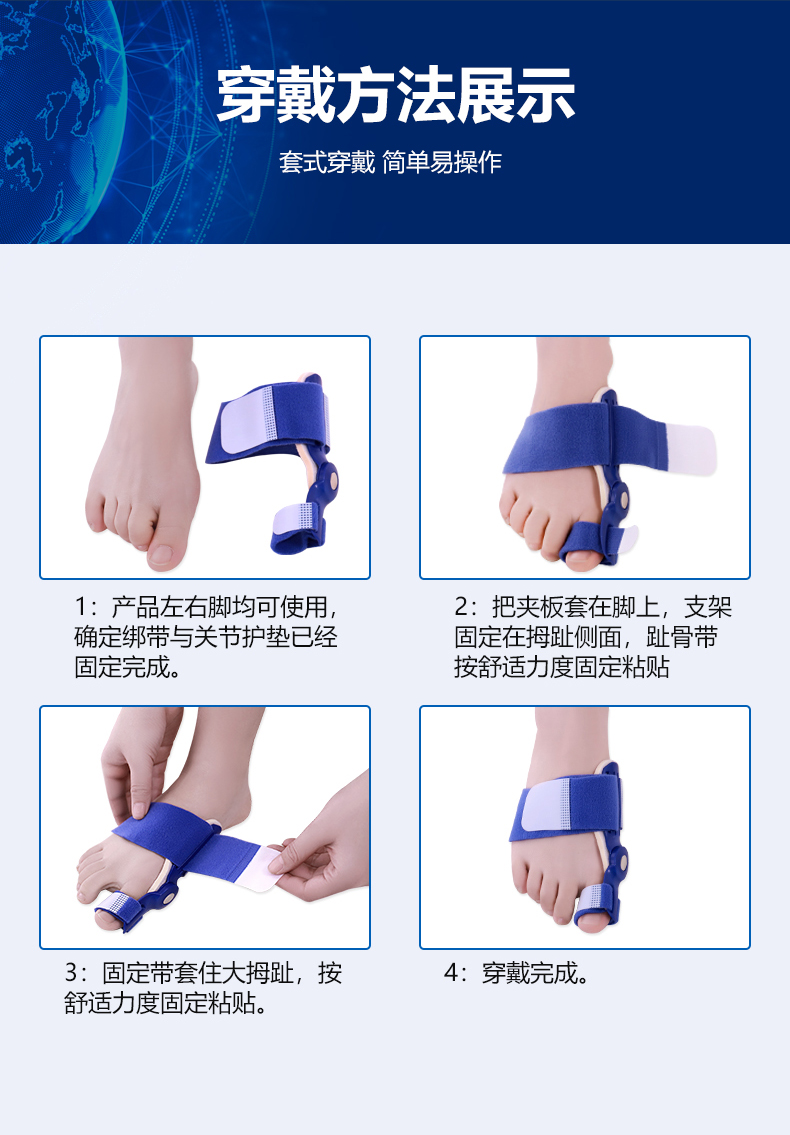 穿戴方法展示

套式穿戴 简单易操作

1：产品左右脚均可使用，确定绑带与关节护垫已经固定完成。

2：把夹板套在脚上，支架固定在拇趾侧面，趾骨带按舒适力度固定粘贴

3：固定带套住大拇趾，按舒适力度固定粘贴。

4：穿戴完成。