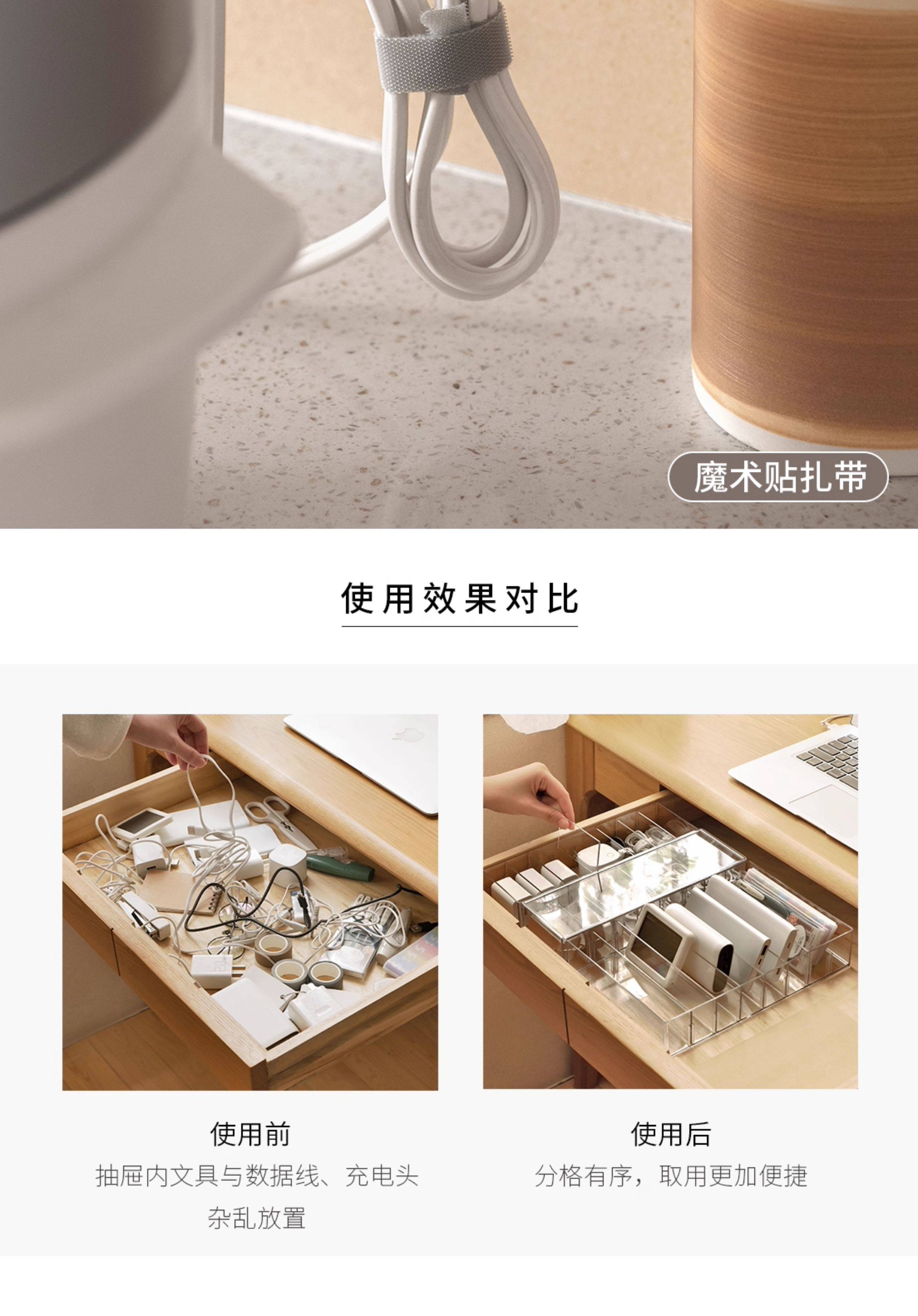 魔术贴扎带

使用效果对比

使用前
抽屉内文具与数据线、充电头杂乱放置

使用后
分格有序，取用更加便捷