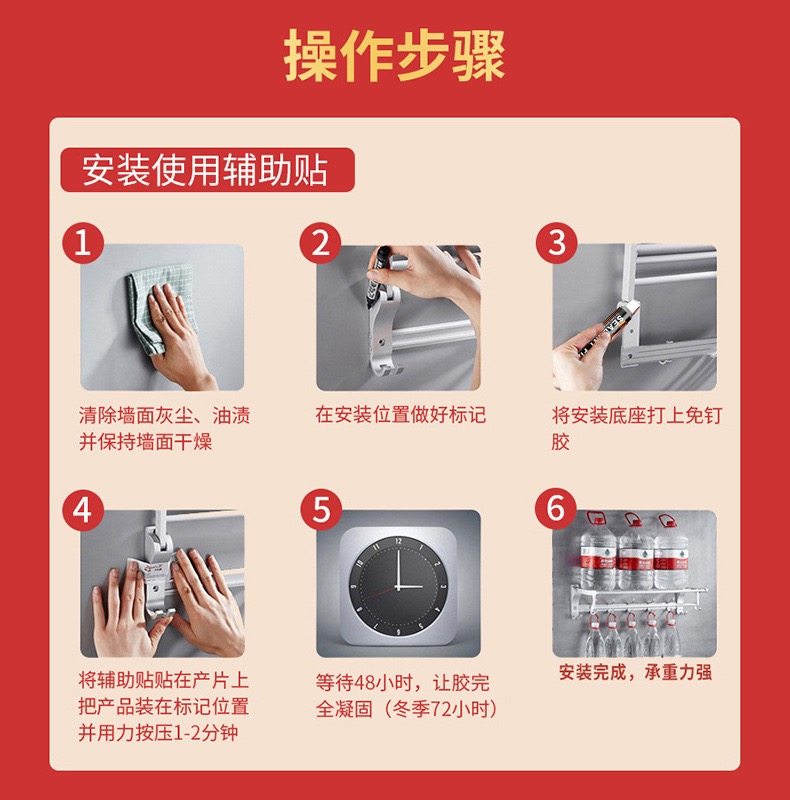 操作步骤

安装使用辅助贴

1
清除墙面灰尘、油渍并保持墙面干燥

2
在安装位置做好标记

3
将安装底座打上免钉胶

4
将辅助贴贴在产片上把产品装在标记位置并用力按压1-2分钟

5
等待48小时，让胶完全凝固（冬季72小时）

6
安装完成，承重力强