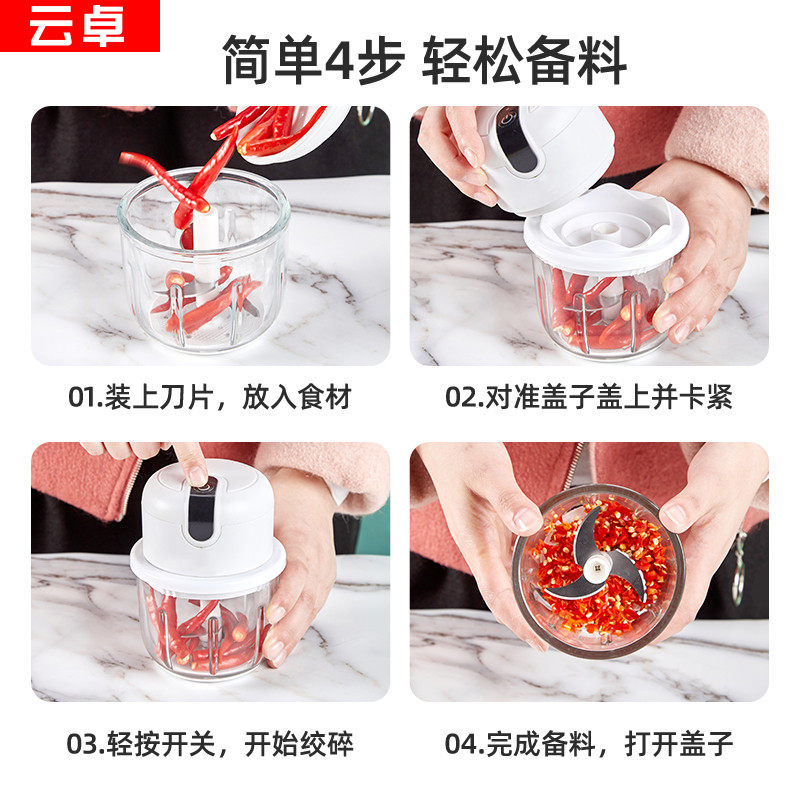 云卓

简单4步 轻松备料

01.装上刀片，放入食材

02.对准盖子盖上并卡紧

03.轻按开关，开始绞碎

04.完成备料，打开盖子