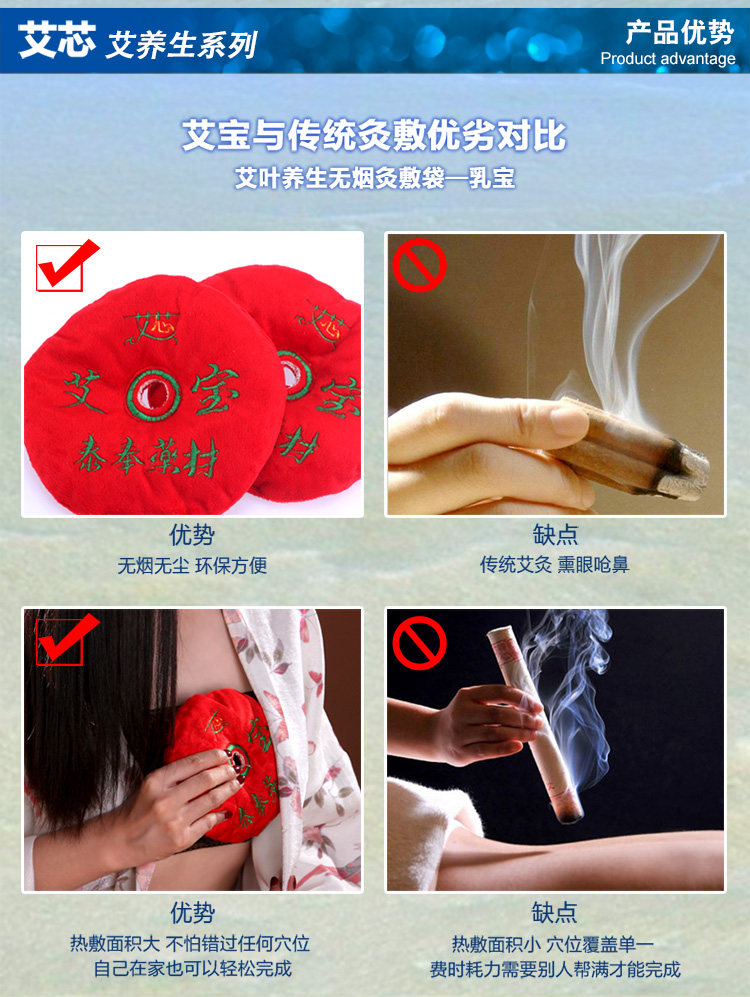 艾芯 艾养生系列

产品优势
Product advantage

艾宝与传统灸敷优劣对比

艾叶养生无烟灸敷袋—乳宝

艾芯
艾 宝
泰奉藥材

优势
无烟无尘 环保方便

缺点
传统艾灸 熏眼呛鼻

优势
热敷面积大 不怕错过任何穴位
自己在家也可以轻松完成

缺点
热敷面积小 穴位覆盖单一
费时耗力需要别人帮满才能完成