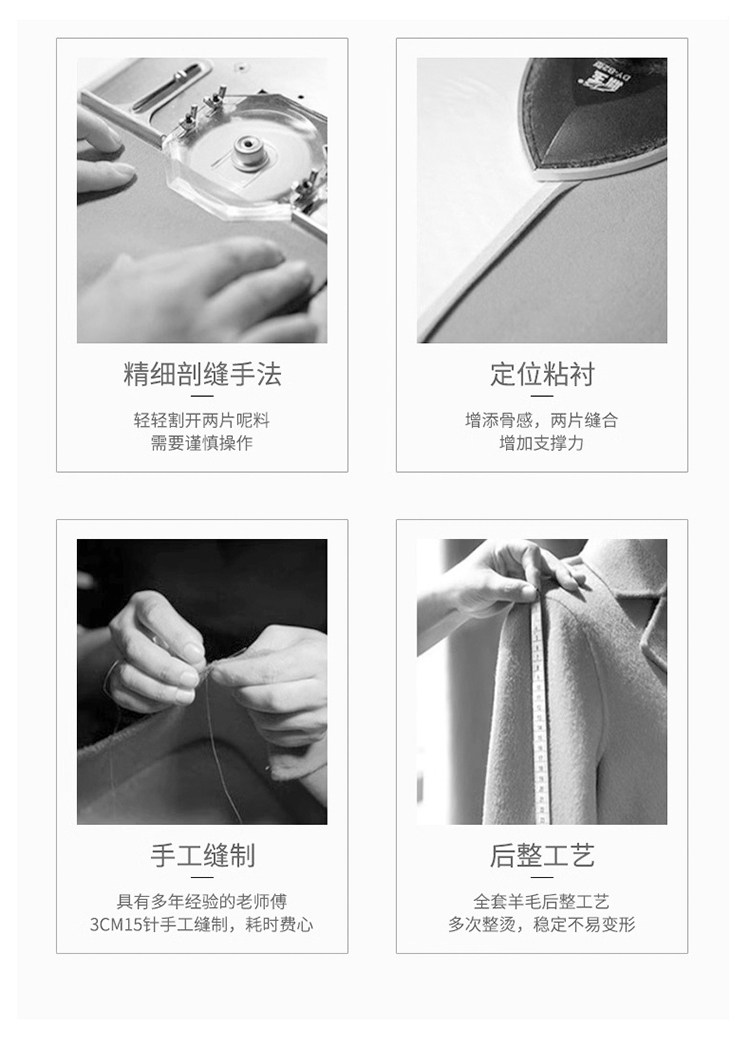 精细剖缝手法

轻轻割开两片呢料
需要谨慎操作

定位粘衬

增添骨感，两片缝合
增加支撑力

手工缝制

具有多年经验的老师傅
3CM15针手工缝制，耗时费心

后整工艺

全套羊毛后整工艺
多次整烫，稳定不易变形