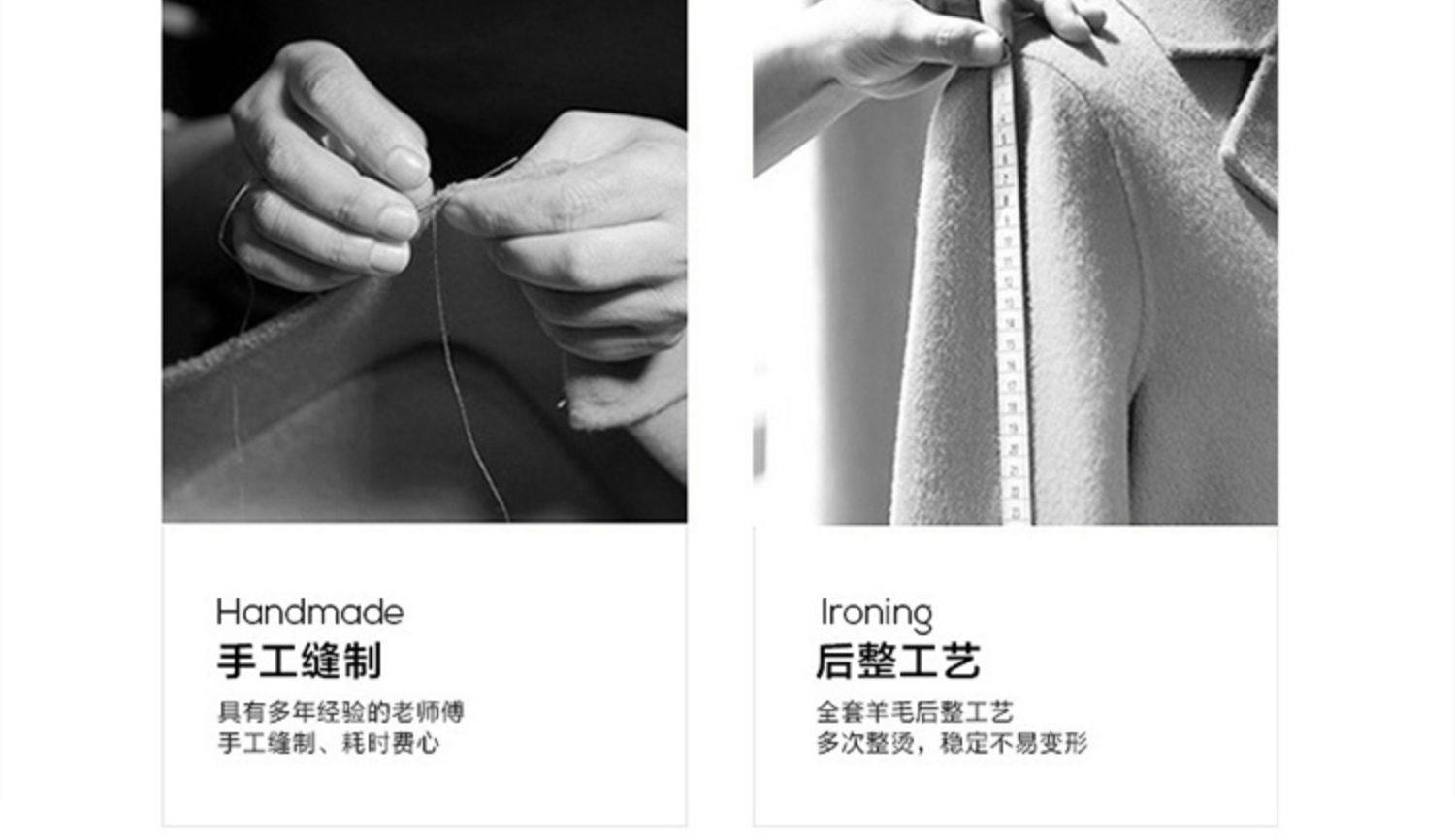 Handmade
手工缝制
具有多年经验的老师傅
手工缝制、耗时费心

Ironing
后整工艺
全套羊毛后整工艺
多次整烫，稳定不易变形