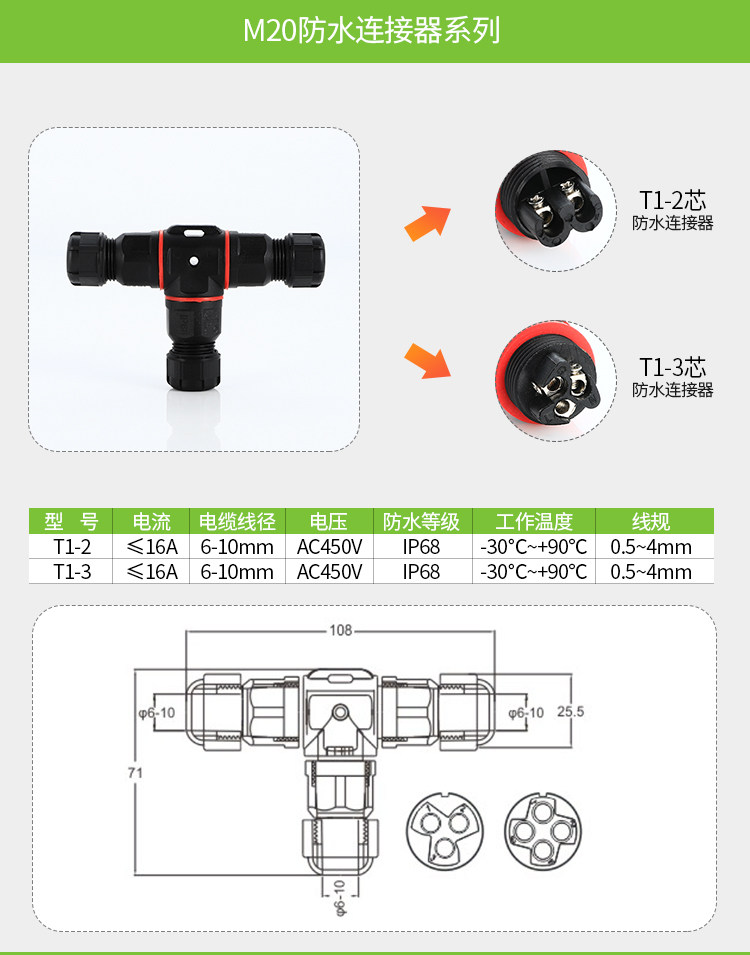 M20防水连接器系列

T1-2芯
防水连接器

T1-3芯
防水连接器

| 型　号 | 电流 | 电缆线径 | 电压 | 防水等级 | 工作温度 | 线规 |
|---|---|---|---|---|---|---|
| T1-2 | ≤16A | 6-10mm | AC450V | IP68 | -30°C~+90°C | 0.5~4mm |
| T1-3 | ≤16A | 6-10mm | AC450V | IP68 | -30°C~+90°C | 0.5~4mm |

108
φ6-10
φ6-10
25.5
71
φ6-10