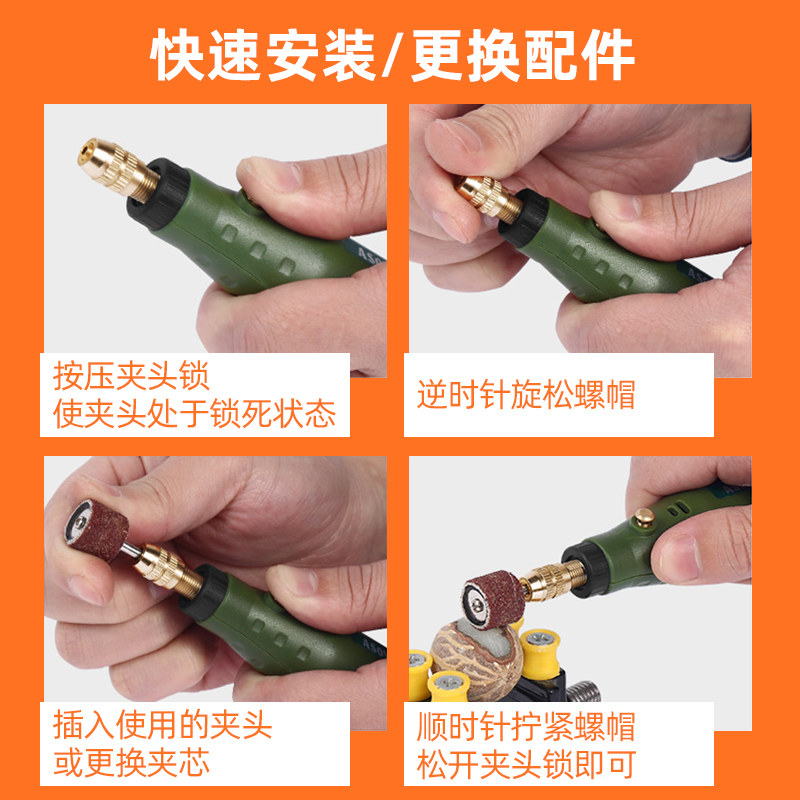 快速安装/更换配件

按压夹头锁
使夹头处于锁死状态

逆时针旋松螺帽

插入使用的夹头
或更换夹芯

顺时针拧紧螺帽
松开夹头锁即可