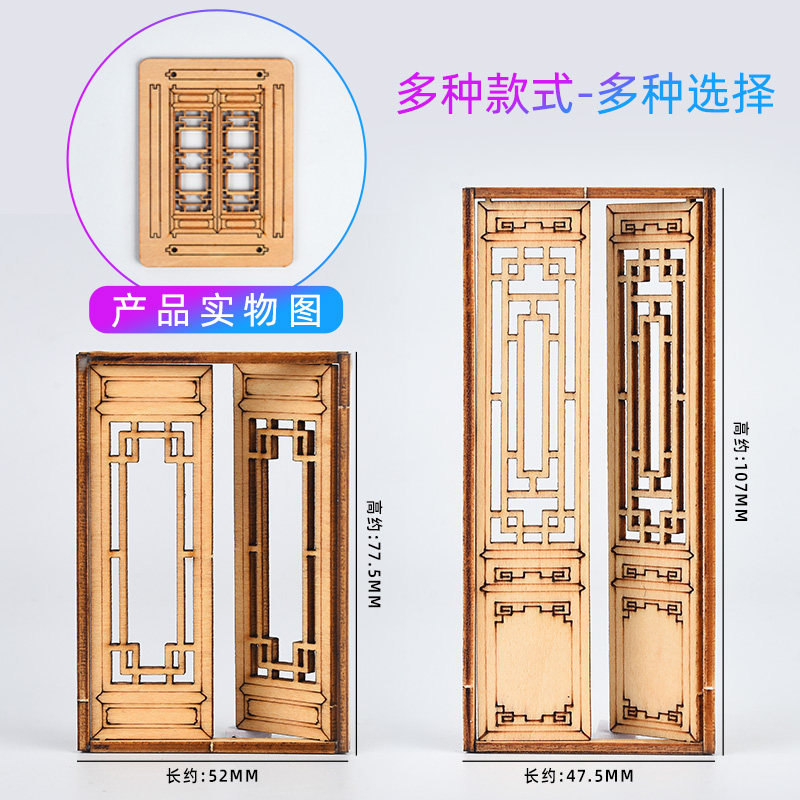 多种款式-多种选择

产品实物图

高约:77.5MM

长约:52MM

高约:107MM

长约:47.5MM