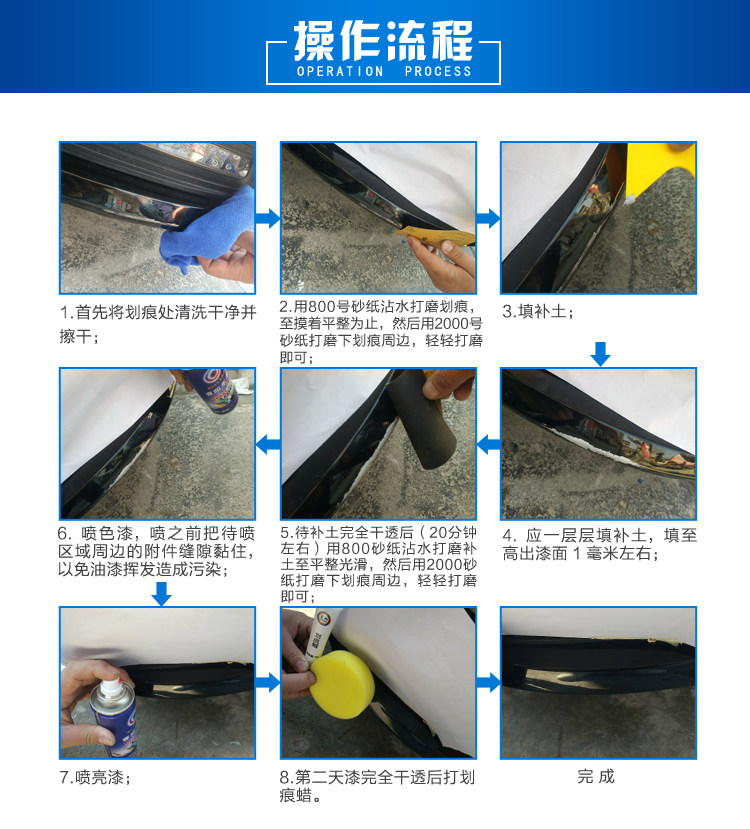 操作流程
OPERATION PROCESS

1.首先将划痕处清洗干净并擦干；

2.用800号砂纸沾水打磨划痕，至摸着平整为止，然后用2000号砂纸打磨下划痕周边，轻轻打磨即可；

3.填补土；

4. 应一层层填补土，填至高出漆面 1 毫米左右；

5.待补土完全干透后（20分钟左右）用800砂纸沾水打磨补土至平整光滑，然后用2000砂纸打磨下划痕周边，轻轻打磨即可；

6. 喷色漆，喷之前把待喷区域周边的附件缝隙黏住，以免油漆挥发造成污染；

7.喷亮漆；

8.第二天漆完全干透后打划痕蜡。

完 成