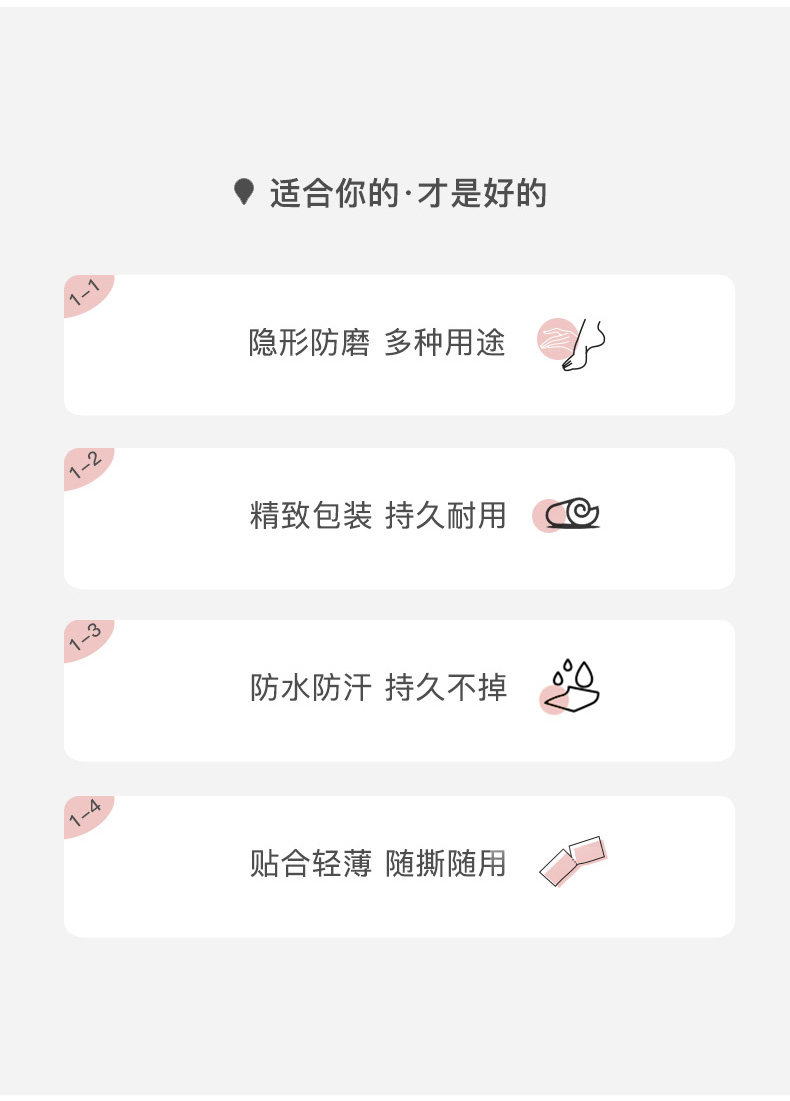 适合你的·才是好的

1-1

隐形防磨 多种用途

1-2

精致包装 持久耐用

1-3

防水防汗 持久不掉

1-4

贴合轻薄 随撕随用