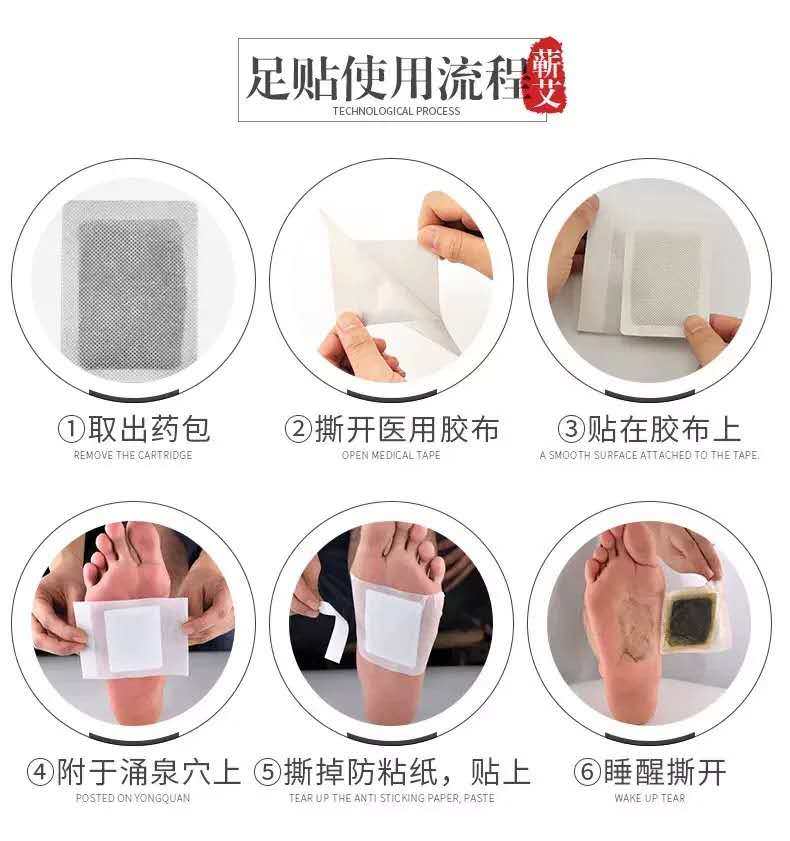 足贴使用流程 蕲艾
TECHNOLOGICAL PROCESS

①取出药包
REMOVE THE CARTRIDGE

②撕开医用胶布
OPEN MEDICAL TAPE

③贴在胶布上
A SMOOTH SURFACE ATTACHED TO THE TAPE.

④附于涌泉穴上
POSTED ON YONGQUAN

⑤撕掉防粘纸，贴上
TEAR UP THE ANTI STICKING PAPER, PASTE

⑥睡醒撕开
WAKE UP TEAR