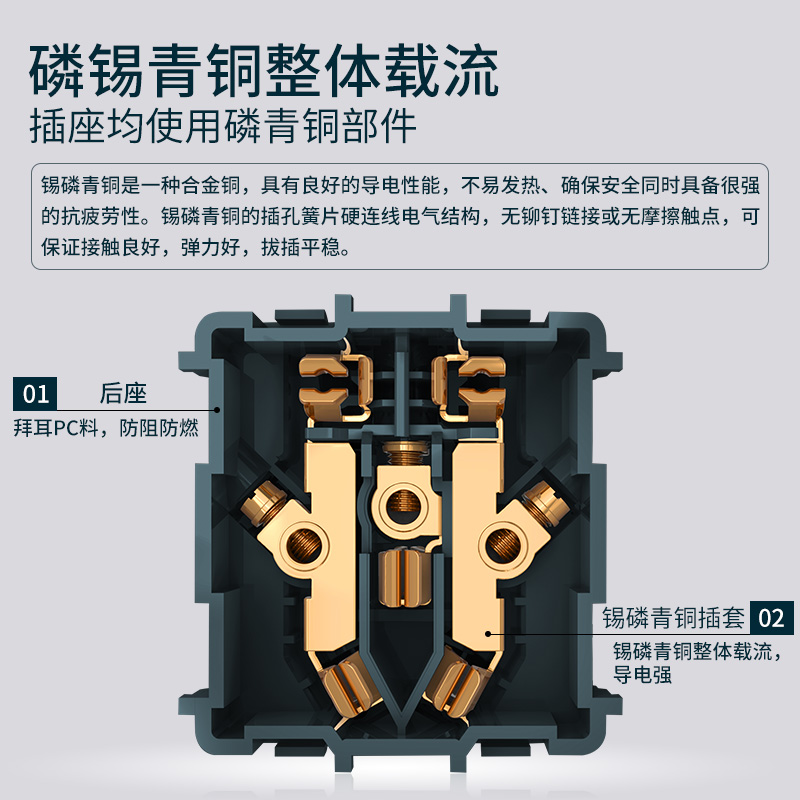 磷锡青铜整体载流
插座均使用磷青铜部件

锡磷青铜是一种合金铜，具有良好的导电性能，不易发热、确保安全同时具备很强的抗疲劳性。锡磷青铜的插孔簧片硬连线电气结构，无铆钉链接或无摩擦触点，可保证接触良好，弹力好，拔插平稳。

01 后座
拜耳PC料，防阻防燃

锡磷青铜插套 02
锡磷青铜整体载流，导电强