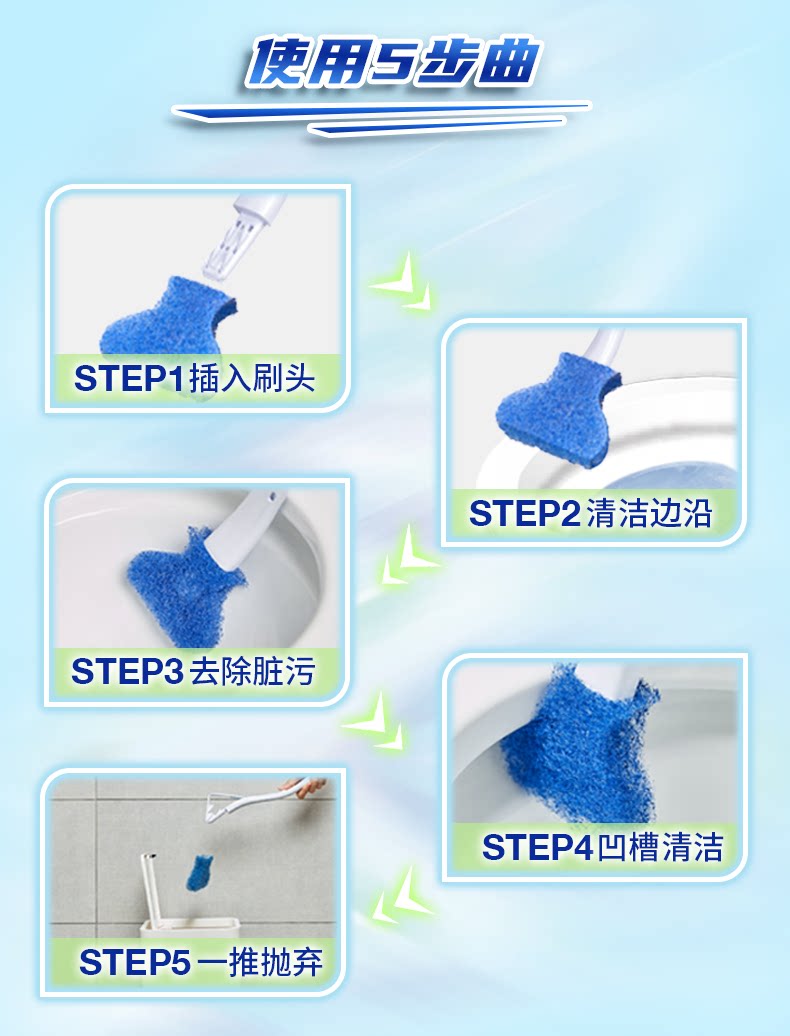 使用5步曲

STEP1插入刷头

STEP2清洁边沿

STEP3去除脏污

STEP4凹槽清洁

STEP5一推抛弃