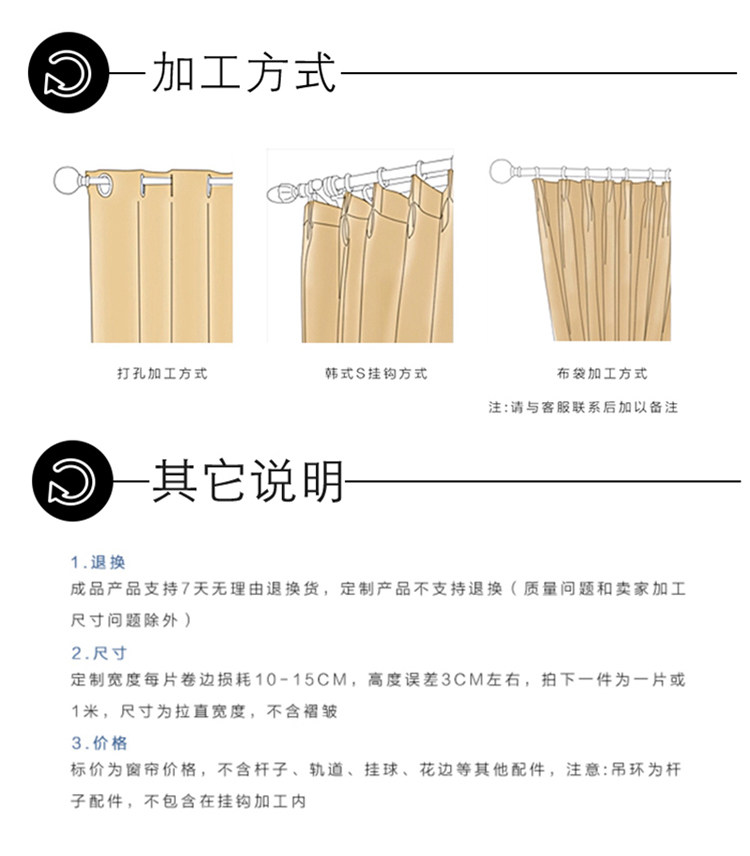 加工方式

打孔加工方式

韩式S挂钩方式

布袋加工方式

注:请与客服联系后加以备注

其它说明

1.退换
成品产品支持7天无理由退换货，定制产品不支持退换（质量问题和卖家加工尺寸问题除外）

2.尺寸
定制宽度每片卷边损耗10-15CM，高度误差3CM左右，拍下一件为一片或1米，尺寸为拉直宽度，不含褶皱

3.价格
标价为窗帘价格，不含杆子、轨道、挂球、花边等其他配件，注意:吊环为杆子配件，不包含在挂钩加工内