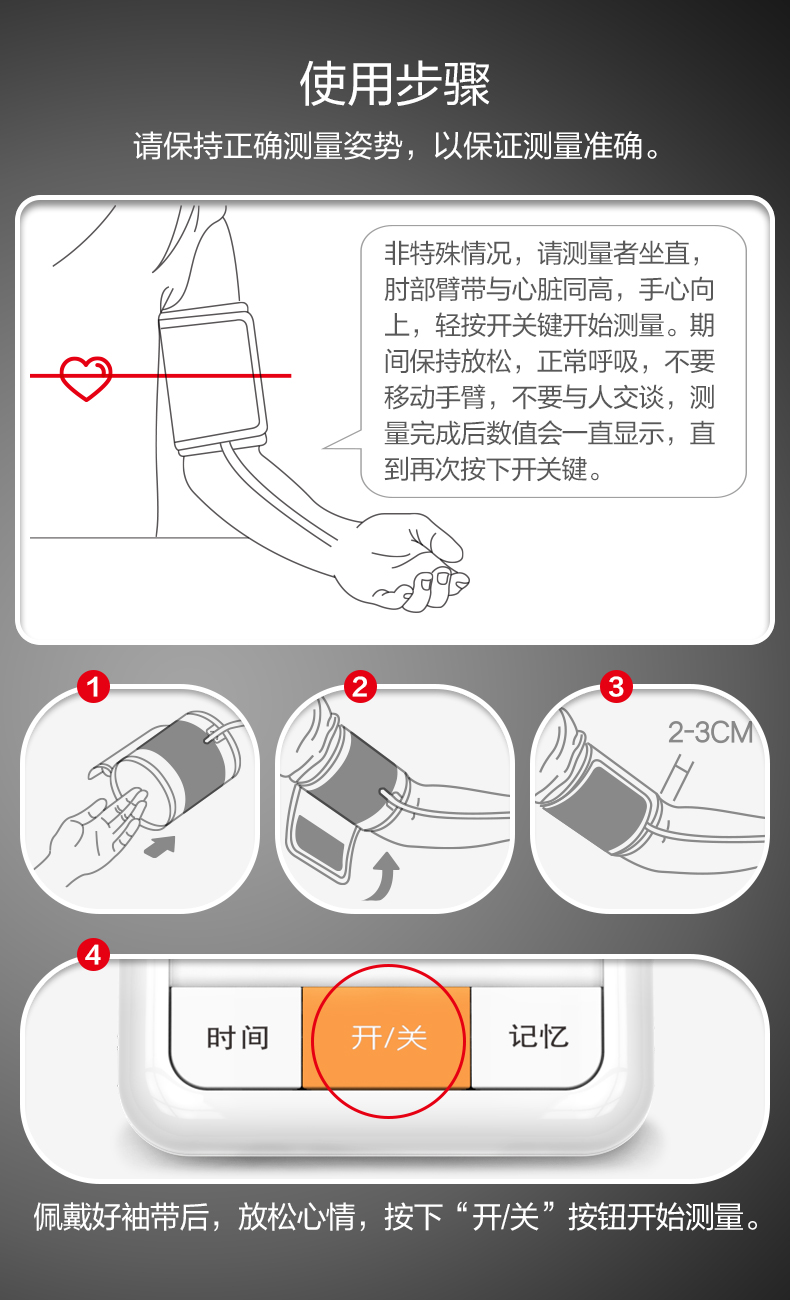 使用步骤

请保持正确测量姿势，以保证测量准确。

非特殊情况，请测量者坐直，肘部臂带与心脏同高，手心向上，轻按开关键开始测量。期间保持放松，正常呼吸，不要移动手臂，不要与人交谈，测量完成后数值会一直显示，直到再次按下开关键。

1

2

3

2-3CM

4

时间

开/关

记忆

佩戴好袖带后，放松心情，按下“开/关”按钮开始测量。