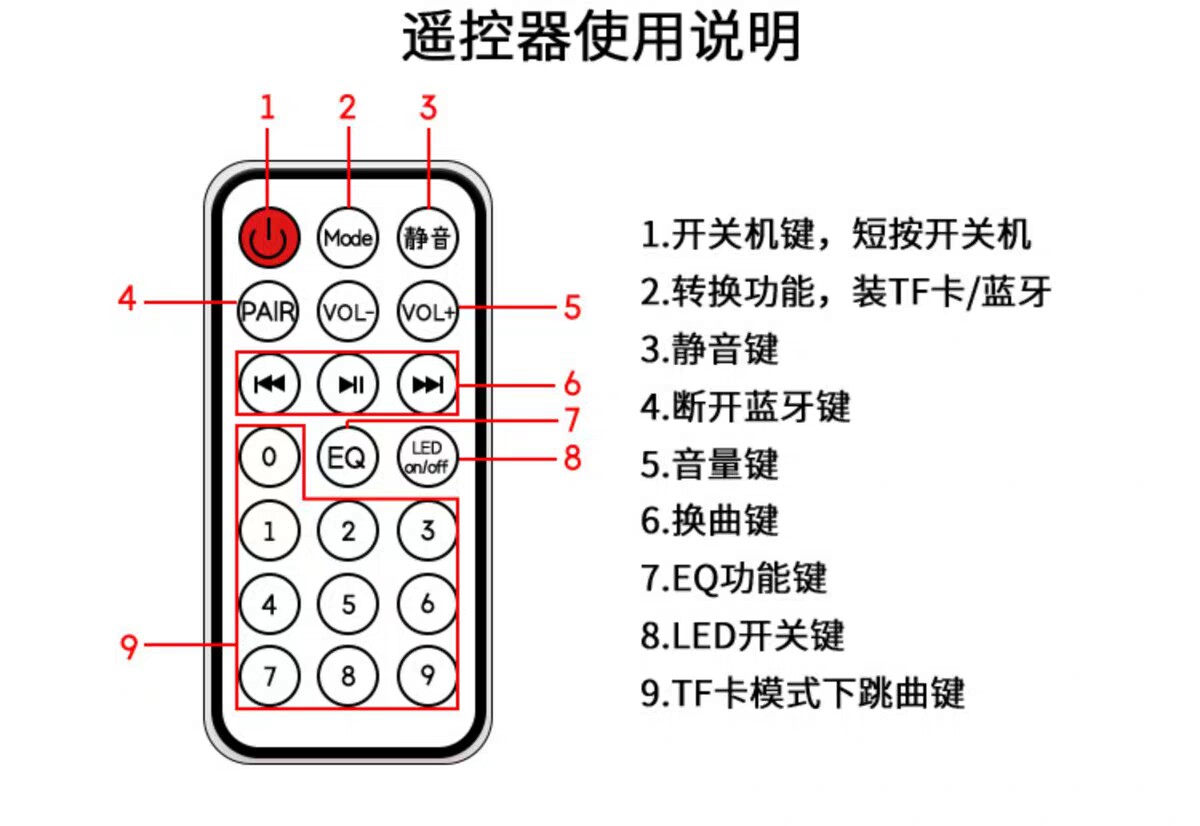 遥控器使用说明

1 2 3

Mode 静音

4 PAIR VOL- VOL+ 5

6

7

0 EQ LED on/off 8

1 2 3

4 5 6

9 7 8 9

1.开关机键，短按开关机
2.转换功能，装TF卡/蓝牙
3.静音键
4.断开蓝牙键
5.音量键
6.换曲键
7.EQ功能键
8.LED开关键
9.TF卡模式下跳曲键