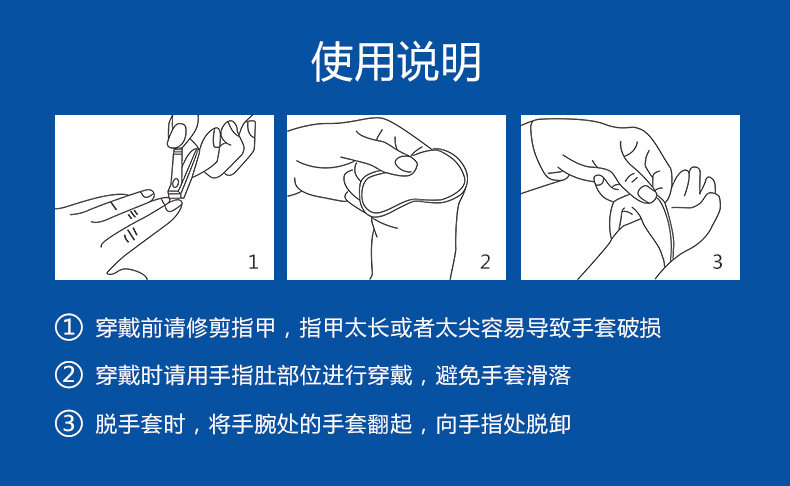 使用说明

1

2

3

① 穿戴前请修剪指甲，指甲太长或者太尖容易导致手套破损

② 穿戴时请用手指肚部位进行穿戴，避免手套滑落

③ 脱手套时，将手腕处的手套翻起，向手指处脱卸