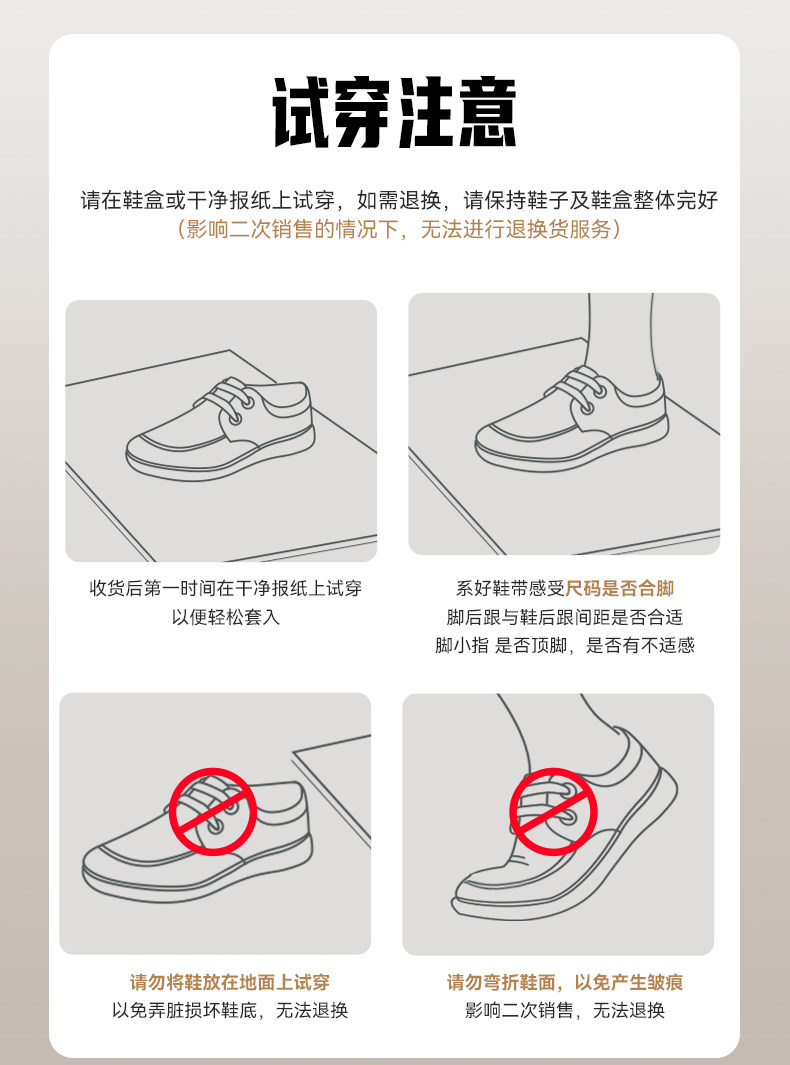 试穿注意

请在鞋盒或干净报纸上试穿，如需退换，请保持鞋子及鞋盒整体完好
（影响二次销售的情况下，无法进行退换货服务）

收货后第一时间在干净报纸上试穿
以便轻松套入

系好鞋带感受尺码是否合脚
脚后跟与鞋后跟间距是否合适
脚小指 是否顶脚，是否有不适感

请勿将鞋放在地面上试穿
以免弄脏损坏鞋底，无法退换

请勿弯折鞋面，以免产生皱痕
影响二次销售，无法退换