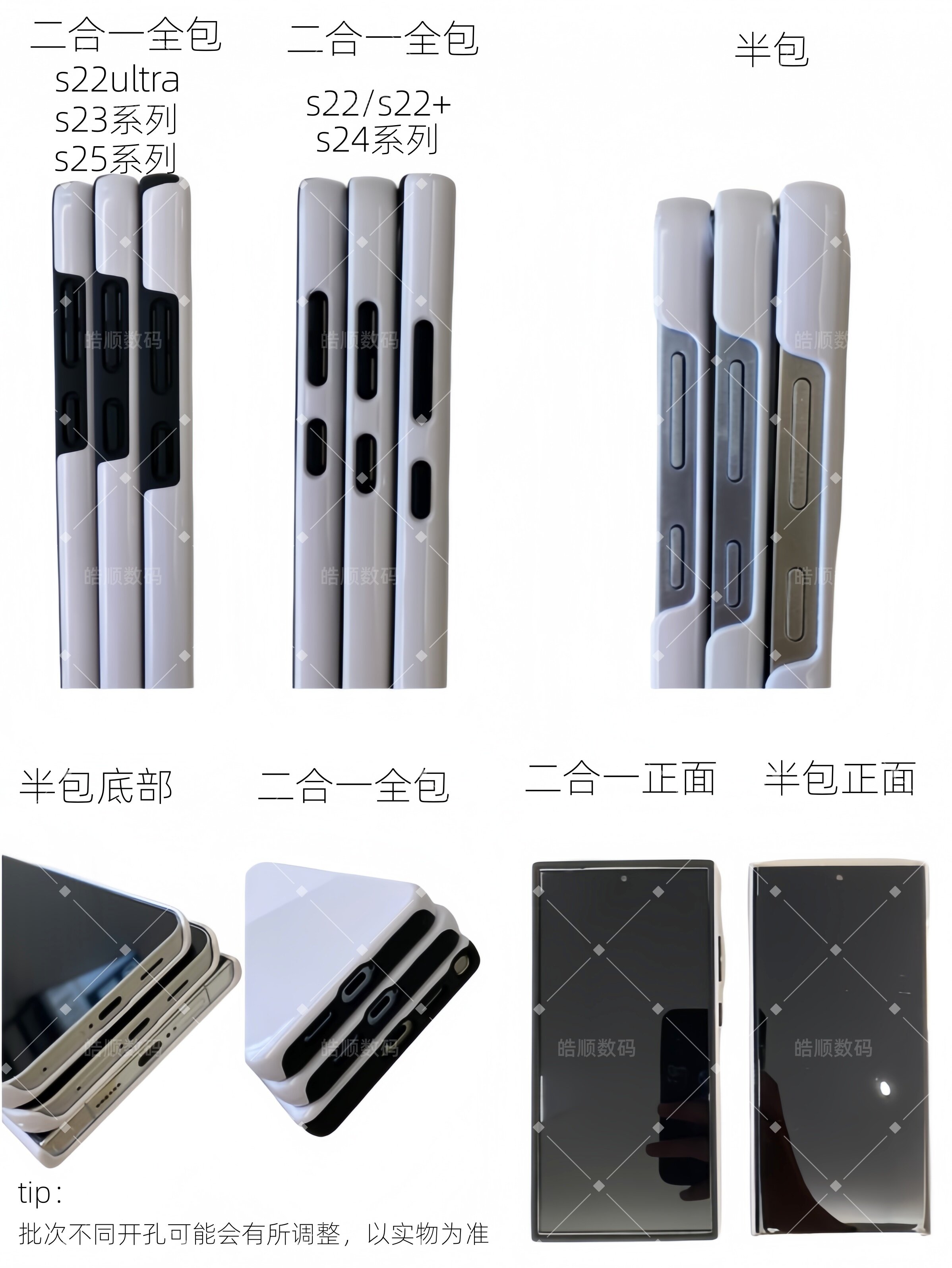 二合一全包
s22ultra
s23系列
s25系列

二合一全包
s22/s22+
s24系列

半包

皓顺数码

半包底部

二合一全包

二合一正面

半包正面

tip：
批次不同开孔可能会有所调整，以实物为准