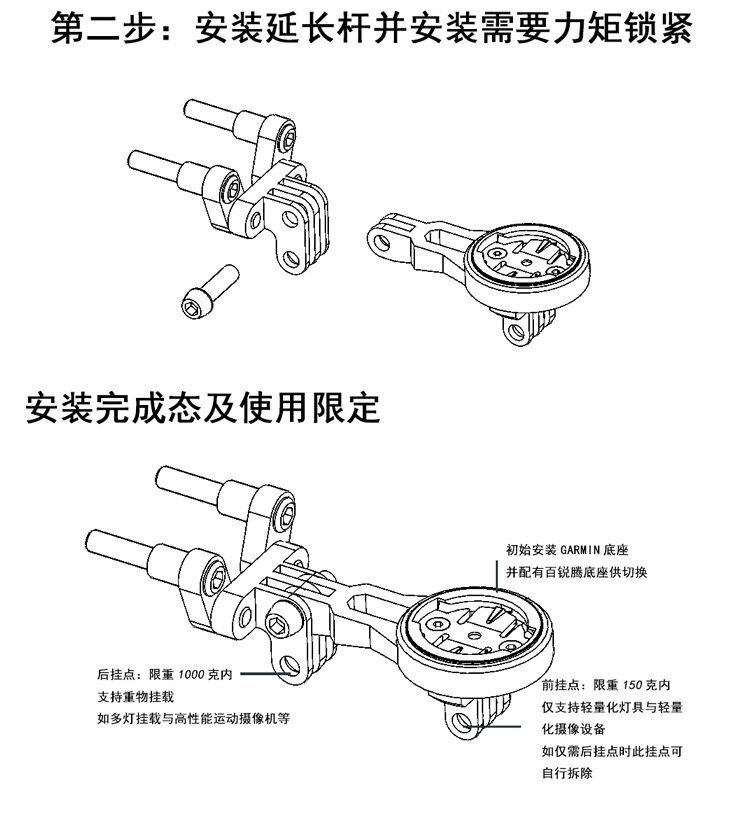 第二步：安装延长杆并安装需要力矩锁紧

安装完成态及使用限定

初始安装 GARMIN 底座
并配有百锐腾底座供切换

后挂点：限重 1000 克内
支持重物挂载
如多灯挂载与高性能运动摄像机等

前挂点：限重 150 克内
仅支持轻量化灯具与轻量化摄像设备
如仅需后挂点时此挂点可自行拆除