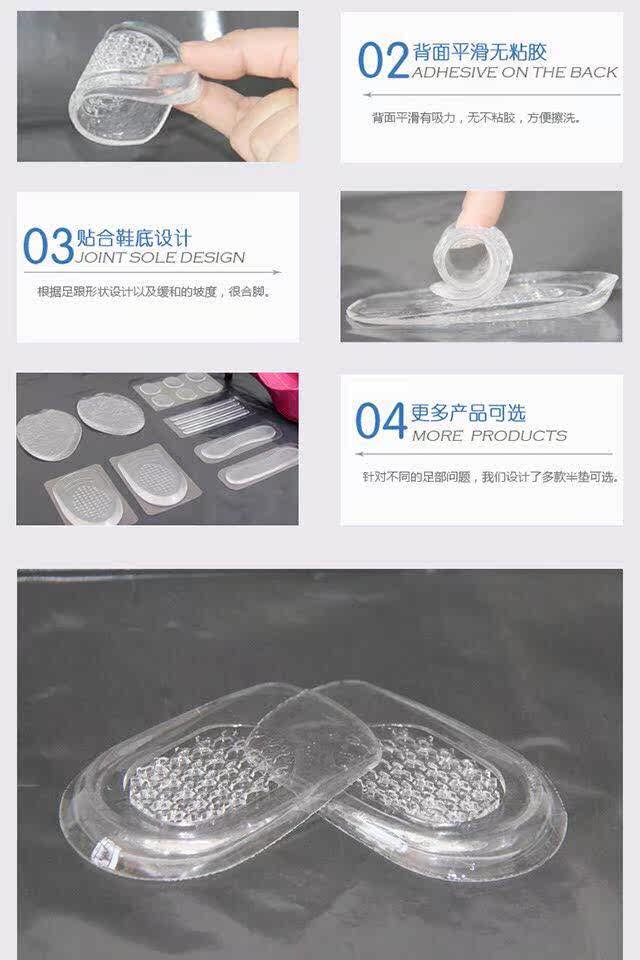 02 背面平滑无粘胶
ADHESIVE ON THE BACK

背面平滑有吸力，无不粘胶，方便擦洗。

03 贴合鞋底设计
JOINT SOLE DESIGN

根据足跟形状设计以及缓和的坡度，很合脚。

04 更多产品可选
MORE PRODUCTS

针对不同的足部问题，我们设计了多款半垫可选。