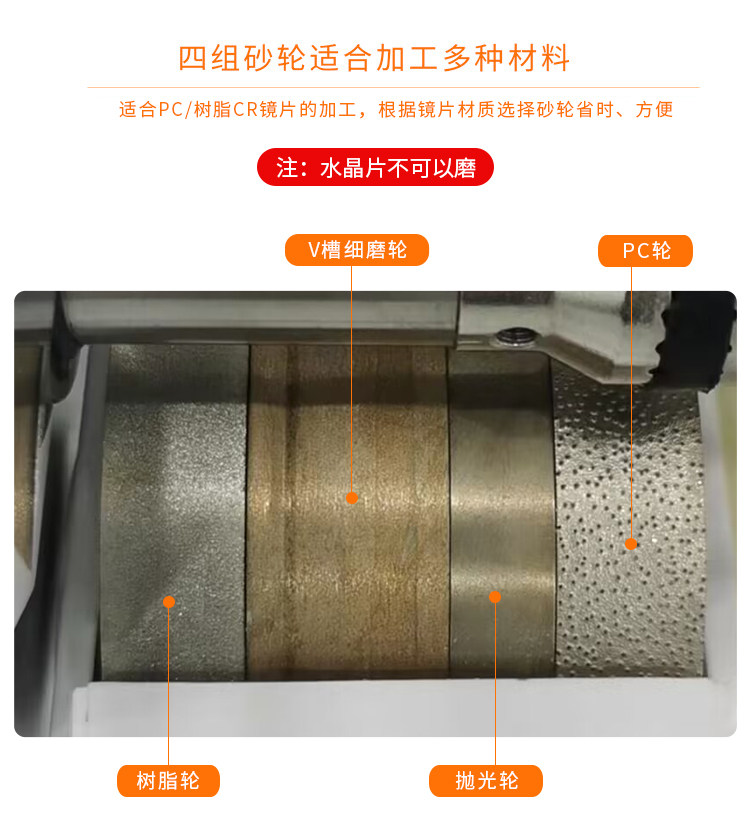 四组砂轮适合加工多种材料

适合PC/树脂CR镜片的加工，根据镜片材质选择砂轮省时、方便

注：水晶片不可以磨

V槽细磨轮

PC轮

树脂轮

抛光轮