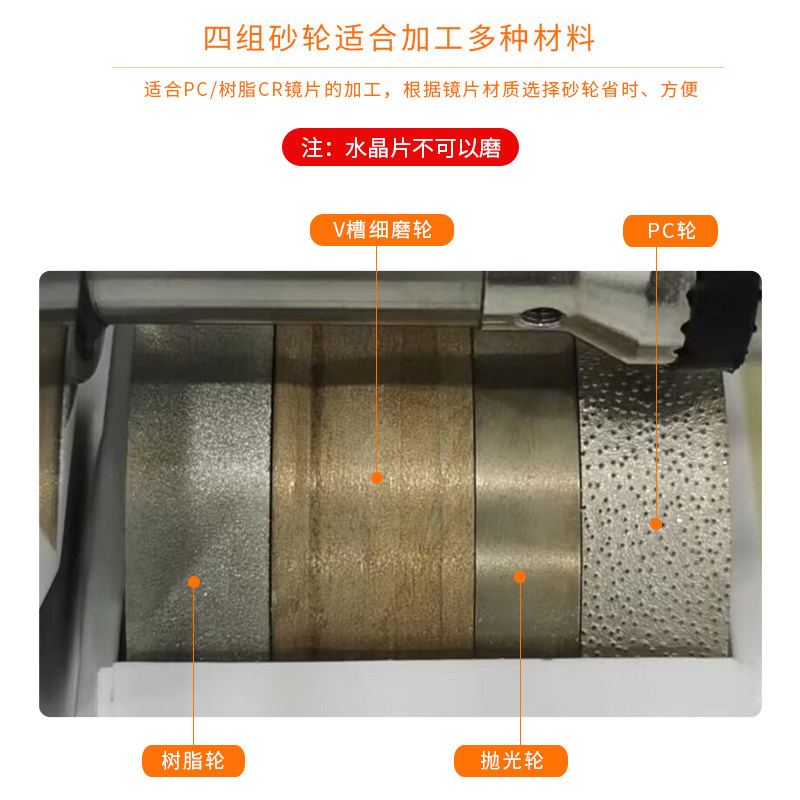 四组砂轮适合加工多种材料

适合PC/树脂CR镜片的加工，根据镜片材质选择砂轮省时、方便

注：水晶片不可以磨

V槽细磨轮

PC轮

树脂轮

抛光轮