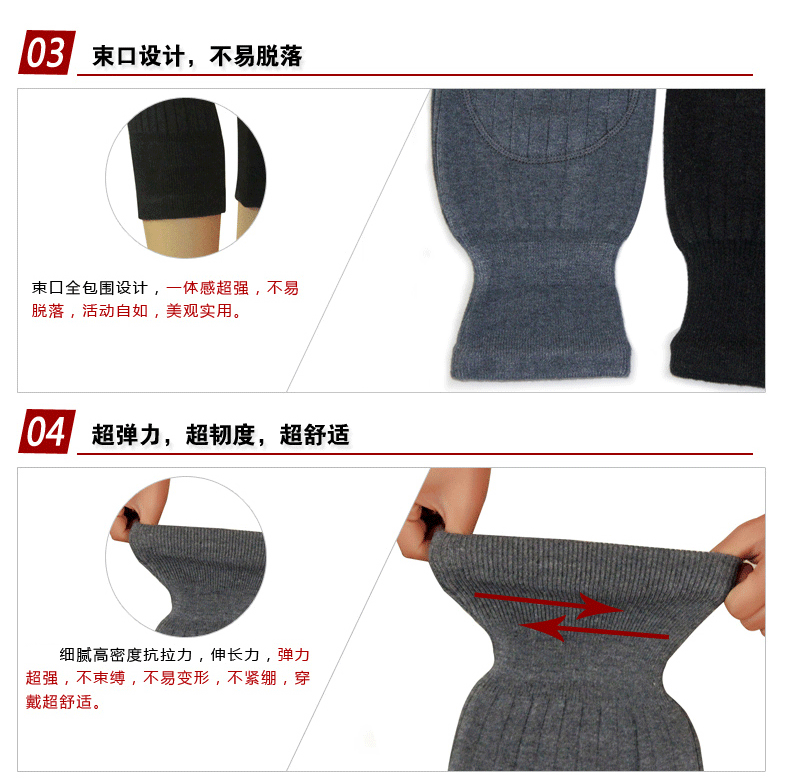 03 束口设计，不易脱落

束口全包围设计，一体感超强，不易脱落，活动自如，美观实用。

04 超弹力，超韧度，超舒适

细腻高密度抗拉力，伸长力，弹力超强，不束缚，不易变形，不紧绷，穿戴超舒适。